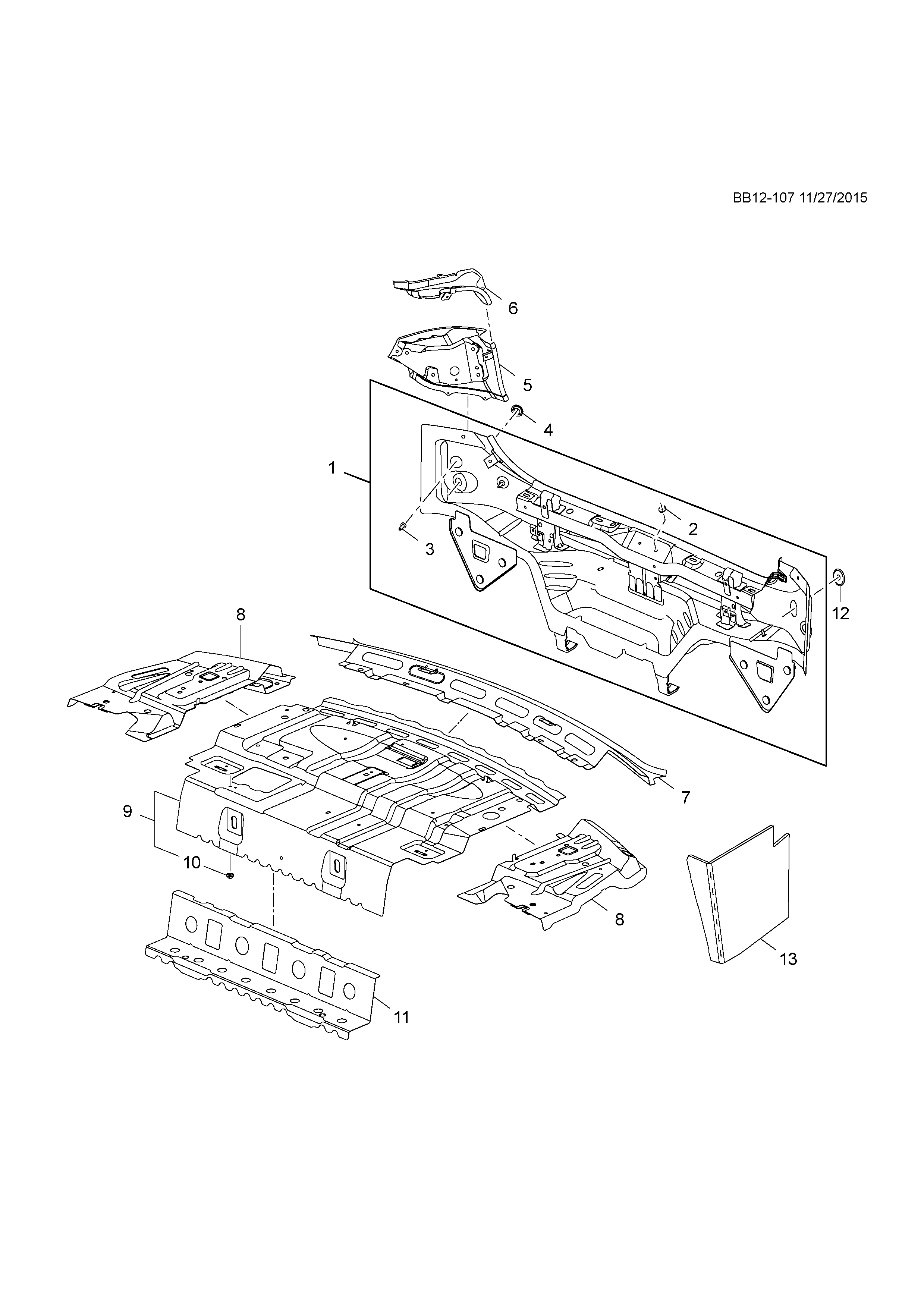 BB12-107 11/27/2015

6
5
4
1
2
3
12
8
7
9
10
8
13
11