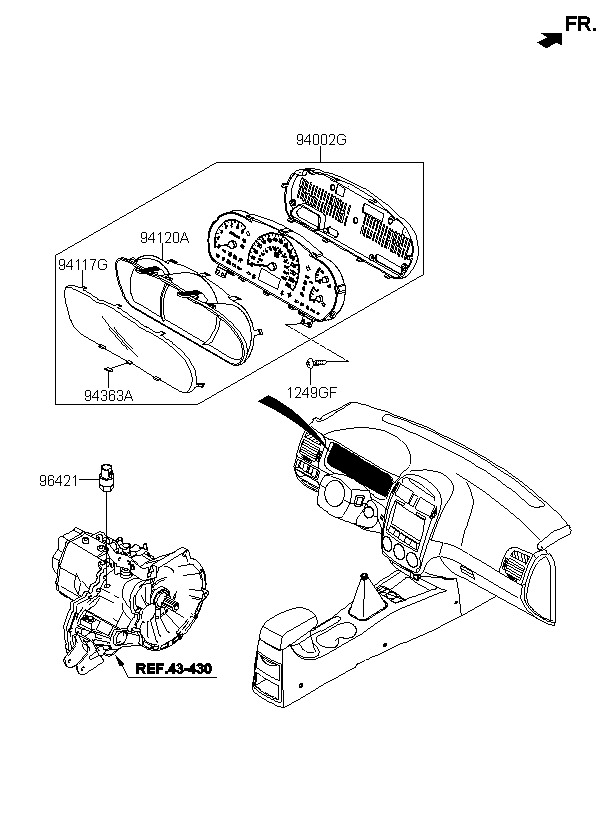 FR.

94002G

94120A

94117G

94363A

1249GF

96421

REF.43-430