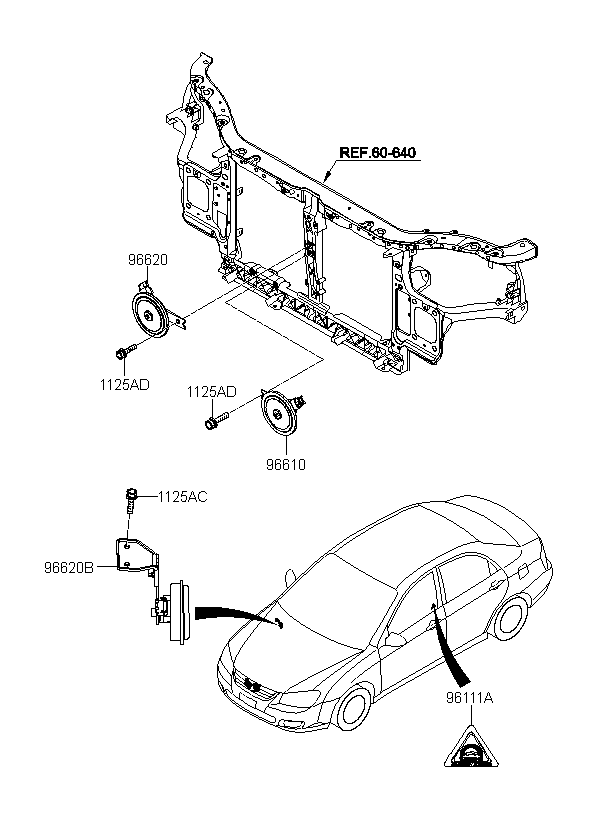 REF.60-640

96620

1125AD

1125AD

96610

1125AC

96620B

96111A