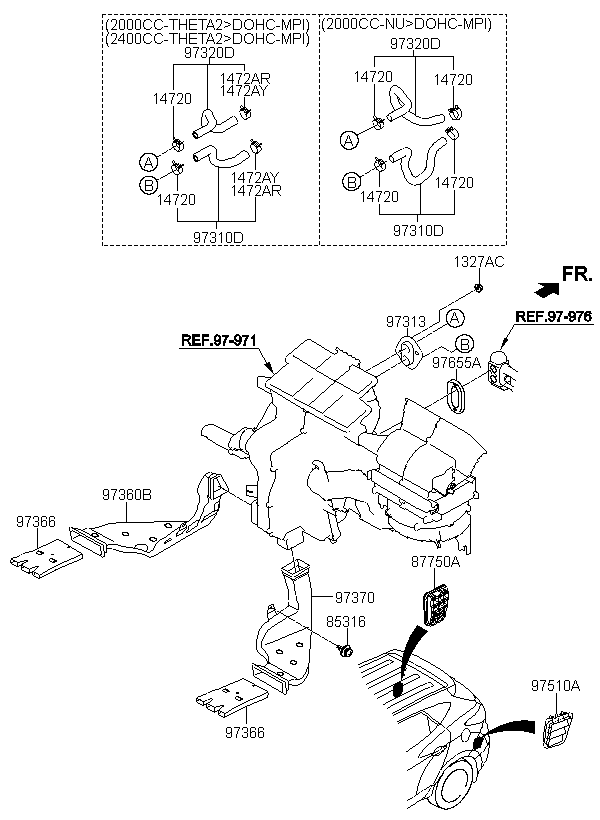 (2000CC-THETA2>DOHC-MPI)
(2400CC-THETA2>DOHC-MPI)
97320D
14720
1472AR
1472AY
A
B
14720
1472AY
1472AR
97310D

(2000CC-NU>DOHC-MPI)
97320D
14720
14720
A
B
14720
14720
97310D

1327AC
FR.
97313
A
B
REF.97-976
REF.97-971
97655A
97360B
97366
87750A
97370
85316
97366
97510A