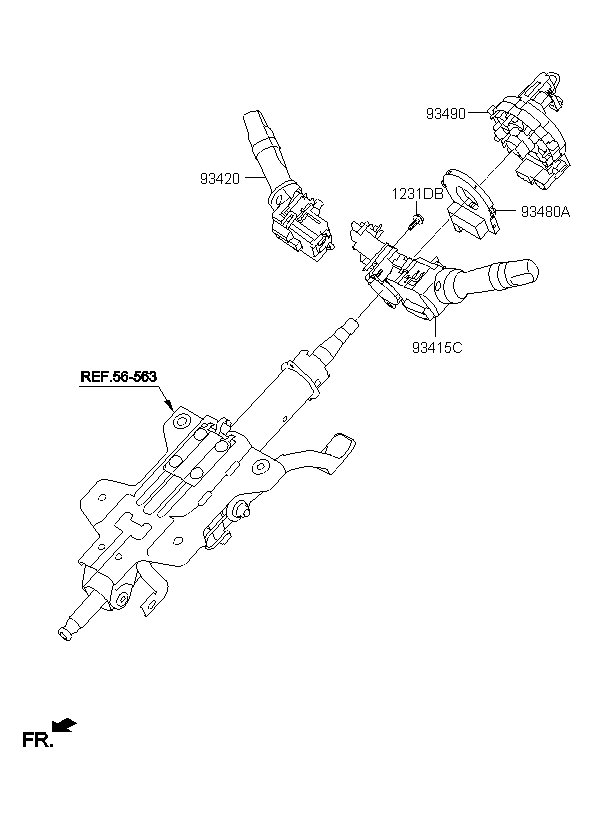 93490

93420

1231DB

93480A

93415C

REF.56-563

FR.