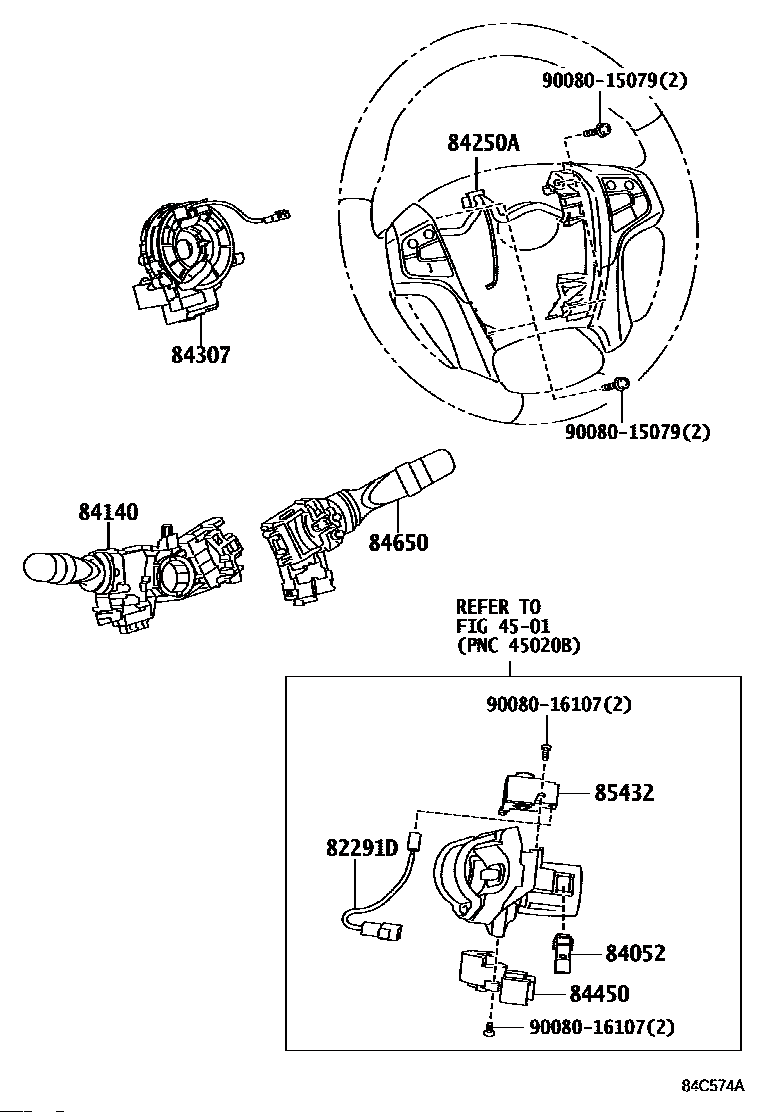 90080-15079(2)

84250A

84307

90080-15079(2)

84140

84650

REFER TO
FIG 45-01
(PNC 45020B)

90080-16107(2)

85432

82291D

84052

84450

90080-16107(2)

84C574A