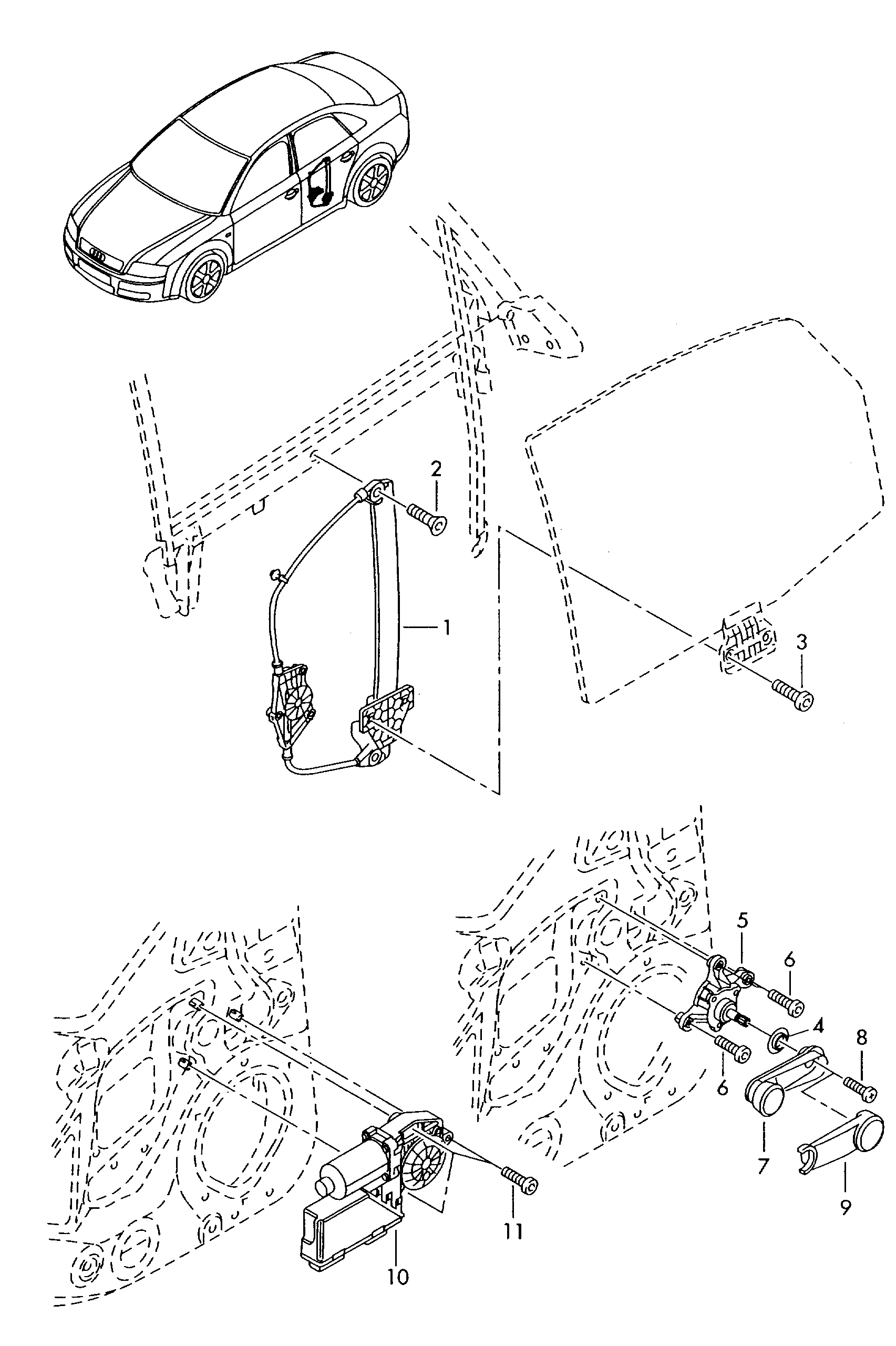 2
1
3
5
6
4
8
6
7
9
11
10