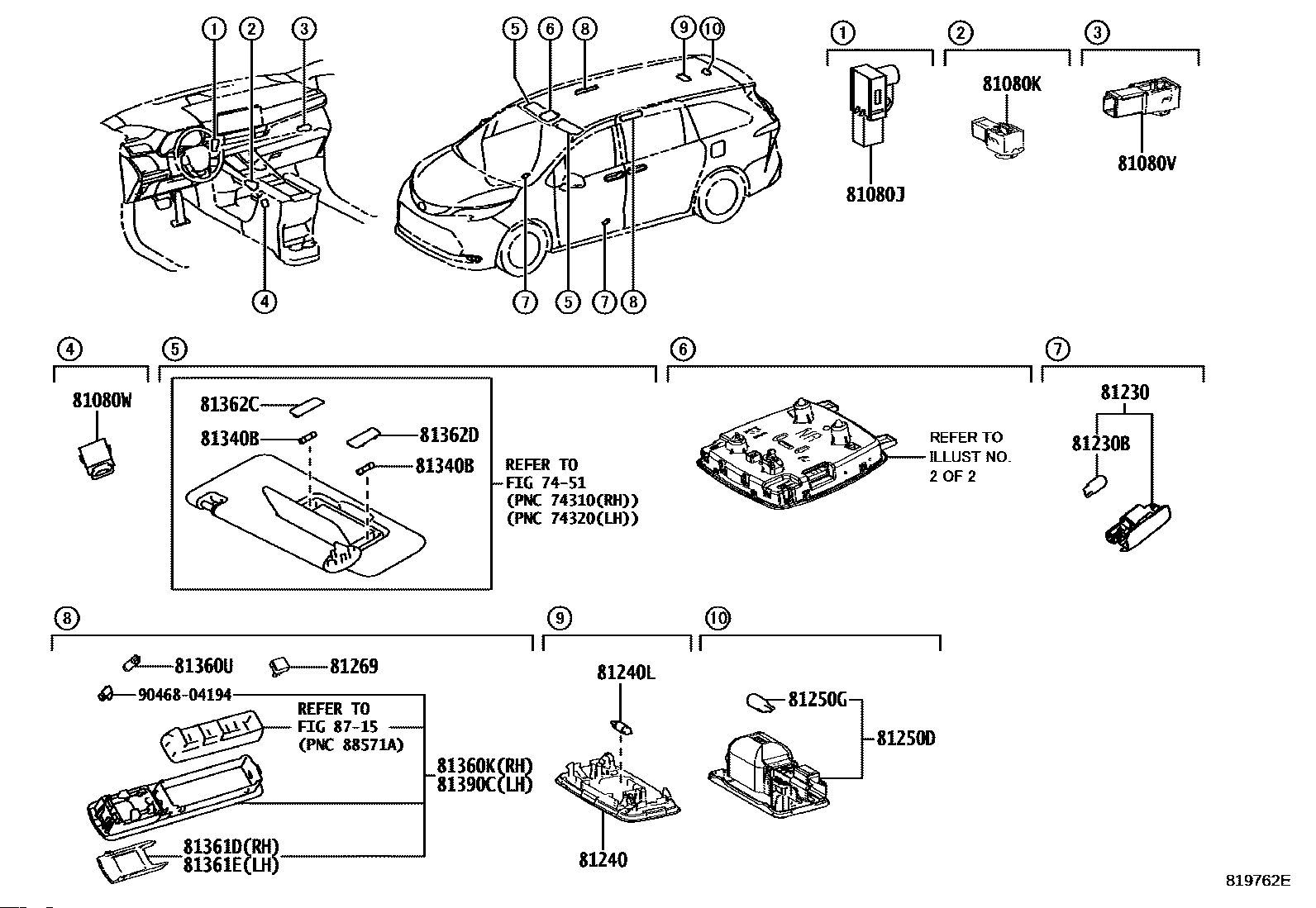 1 2 3
4

5 6 8 9 10
7 5 7 8

1
81080J

2
81080K

3
81080V

4
81080W

5
81362C
81340B
81362D
81340B
REFER TO
FIG 74-51
(PNC 74310(RH))
(PNC 74320(LH))

6
REFER TO
ILLUST NO.
2 OF 2

7
81230
81230B

8
81360U
81269
90468-04194
REFER TO
FIG 87-15
(PNC 88571A)
81360K(RH)
81390C(LH)
81361D(RH)
81361E(LH)

9
81240L
81240

10
81250G
81250D

819762E