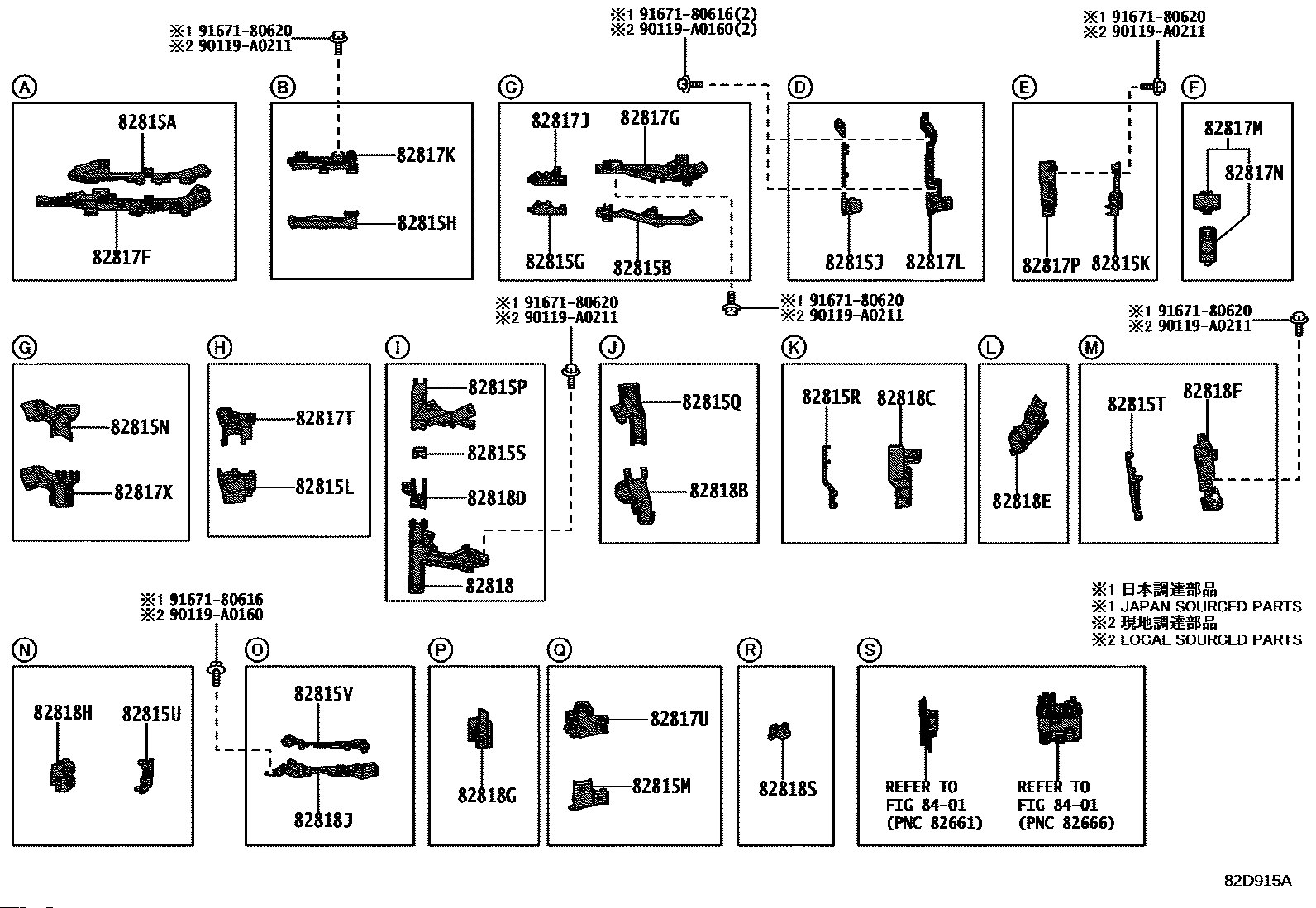 ※1 91671-80620
※2 90119-A0211

※1 91671-80616(2)
※2 90119-A0160(2)

※1 91671-80620
※2 90119-A0211

A
82815A
82817F

B
82817K
82815H

C
82817J
82817G
82815G
82815B

D
82815J
82817L

E
82817P
82815K

F
82817M
82817N

※1 91671-80620
※2 90119-A0211

※1 91671-80620
※2 90119-A0211

※1 91671-80620
※2 90119-A0211

G
82815N
82817X

H
82817T
82815L

I
82815P
82815S
82818D
82818

J
82815Q
82818B

K
82815R
82818C

L
82818E

M
82815T
82818F

※1 日本調達部品
※1 JAPAN SOURCED PARTS
※2 現地調達部品
※2 LOCAL SOURCED PARTS

※1 91671-80616
※2 90119-A0160

N
82818H
82815U

O
82815V
82818J

P
82818G

Q
82817U
82815M

R
82818S

S
REFER TO FIG 84-01 (PNC 82661)
REFER TO FIG 84-01 (PNC 82666)

82D915A