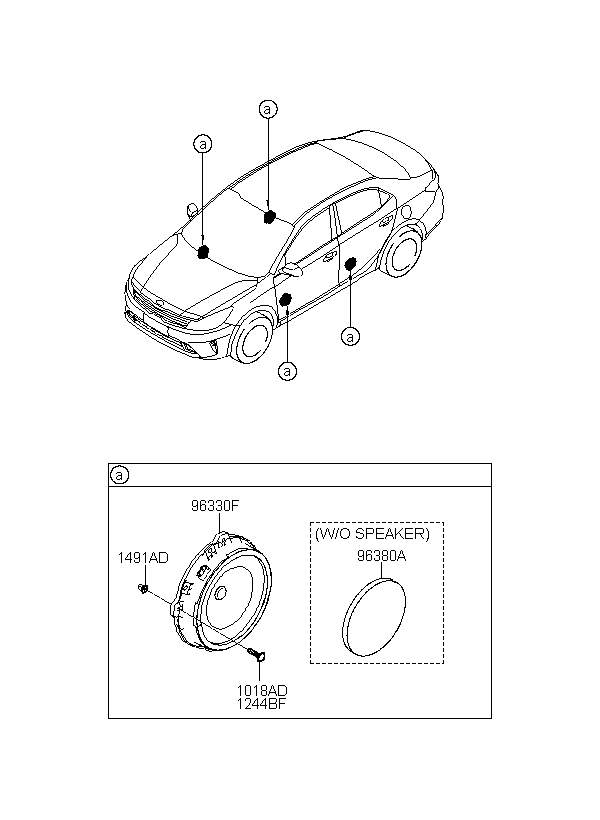 a
a
a
a
a
96330F
1491AD
1018AD
1244BF
(W/O SPEAKER)
96380A