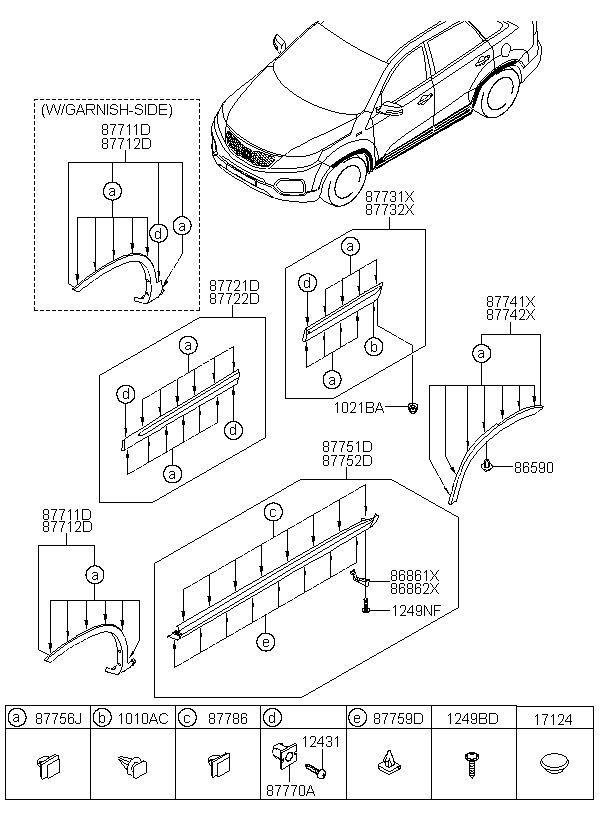 (W/GARNISH-SIDE)
87711D
87712D
a
d
a

87731X
87732X
a
d
b
a
1021BA

87721D
87722D
a
d
d
a

87741X
87742X
a
86590

87751D
87752D
c
86861X
86862X
1249NF
e

87711D
87712D
a

| a 87756J | b 1010AC | c 87786 | d | e 87759D | 1249BD | 17124 |
|---|---|---|---|---|---|---|
| | | | 12431 87770A | | | |