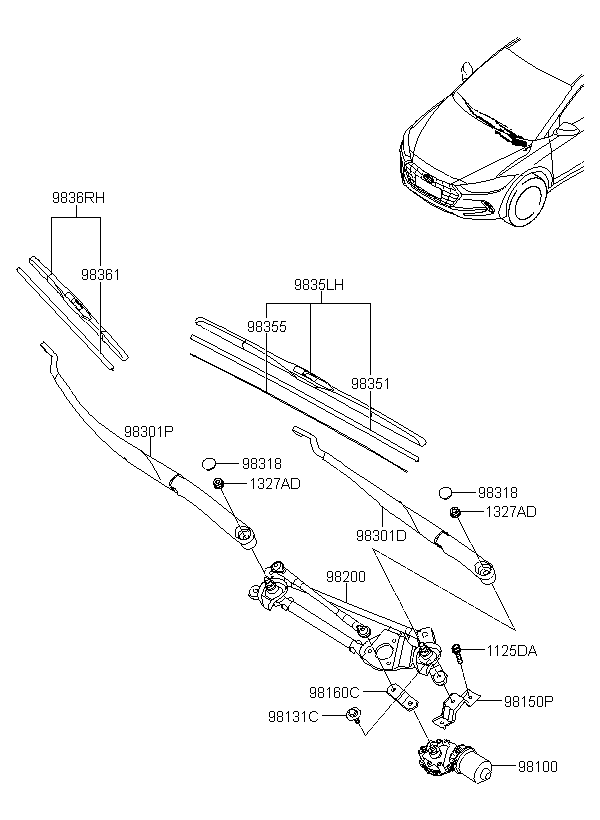 9836RH
98361
9835LH
98355
98351
98301P
98318
1327AD
98318
1327AD
98301D
98200
1125DA
98160C
98150P
98131C
98100