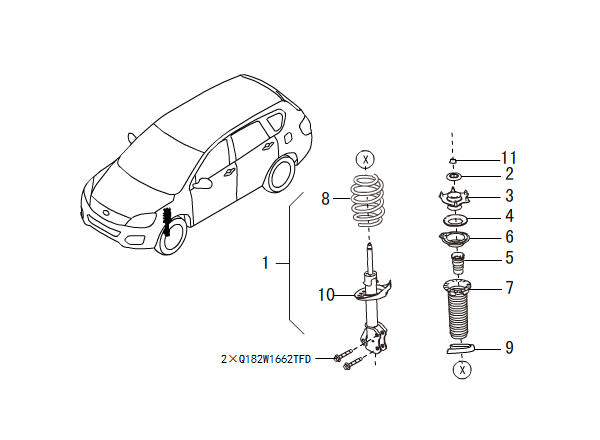 X
8
1
10
2×Q182W1662TFD
11
2
3
4
6
5
7
9
X