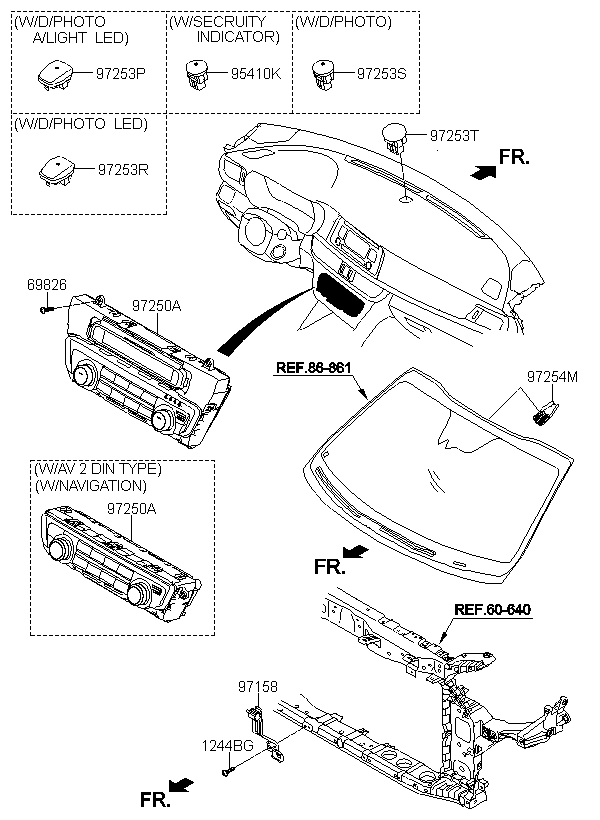 (W/D/PHOTO A/LIGHT LED)
97253P

(W/SECRUITY INDICATOR)
95410K

(W/D/PHOTO)
97253S

(W/D/PHOTO LED)
97253R

97253T

FR.

69826

97250A

REF.86-861

97254M

(W/AV 2 DIN TYPE)
(W/NAVIGATION)
97250A

FR.

REF.60-640

97158

1244BG

FR.