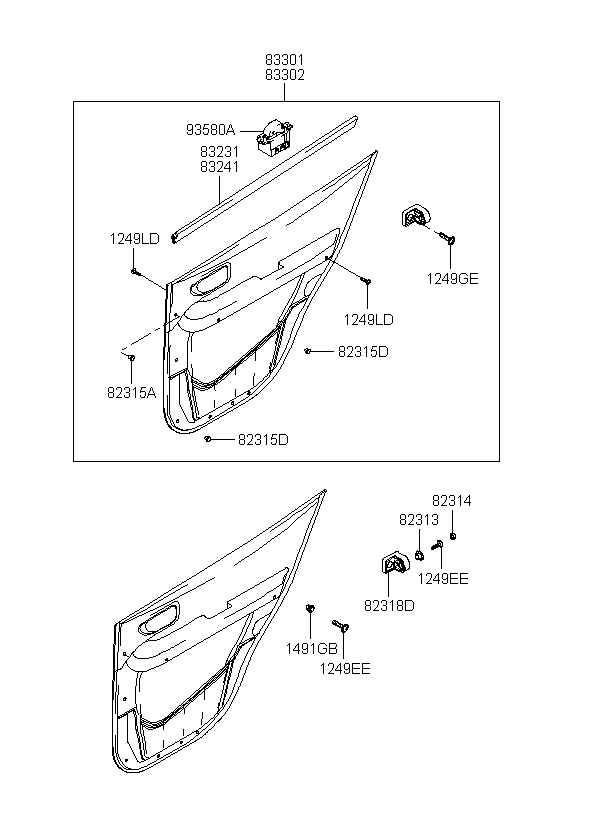 83301
83302

93580A

83231
83241

1249LD

1249GE

1249LD

82315D

82315A

82315D

82314
82313

1249EE

82318D

1491GB

1249EE