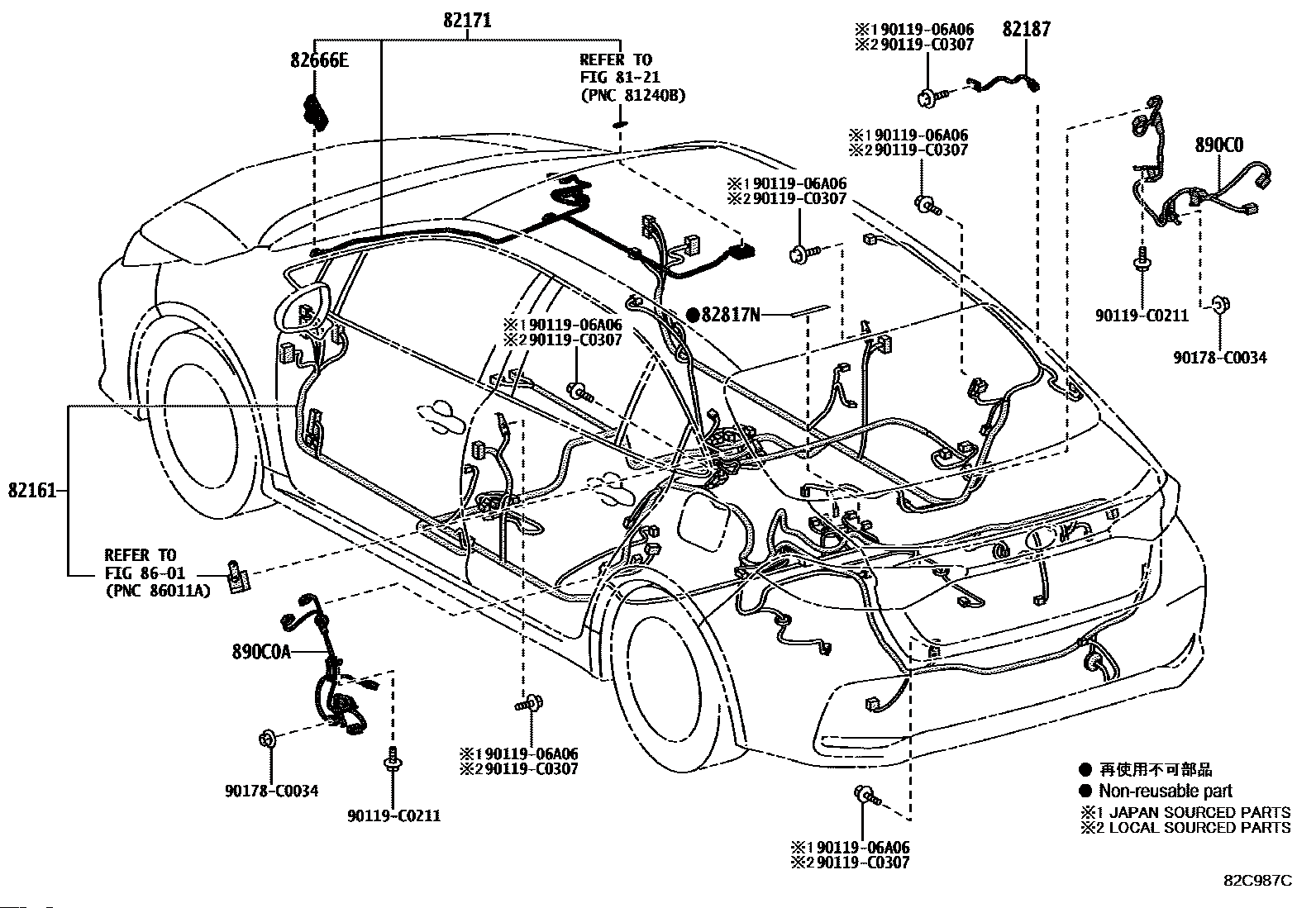 82171
82666E
REFER TO FIG 81-21 (PNC 81240B)
※1 90119-06A06
※2 90119-C0307
82187
※1 90119-06A06
※2 90119-C0307
890C0
※1 90119-06A06
※2 90119-C0307
●82817N
90119-C0211
90178-C0034
※1 90119-06A06
※2 90119-C0307
82161
REFER TO FIG 86-01 (PNC 86011A)
890C0A
90178-C0034
90119-C0211
※1 90119-06A06
※2 90119-C0307
※1 90119-06A06
※2 90119-C0307
● 再使用不可部品
● Non-reusable part
※1 JAPAN SOURCED PARTS
※2 LOCAL SOURCED PARTS
82C987C