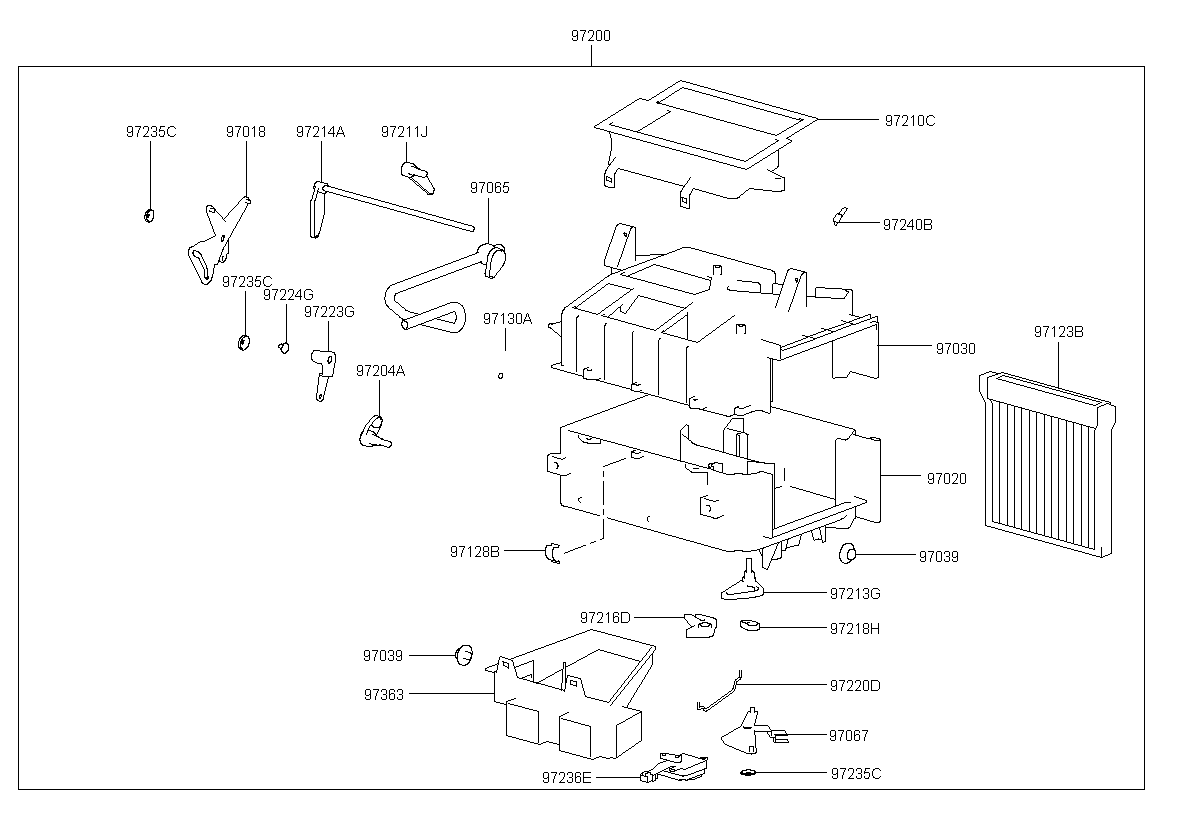 97200

97235C
97018
97214A
97211J
97065
97210C
97240B
97235C
97224G
97223G
97130A
97204A
97030
97123B
97020
97128B
97039
97213G
97216D
97218H
97039
97363
97220D
97067
97236E
97235C