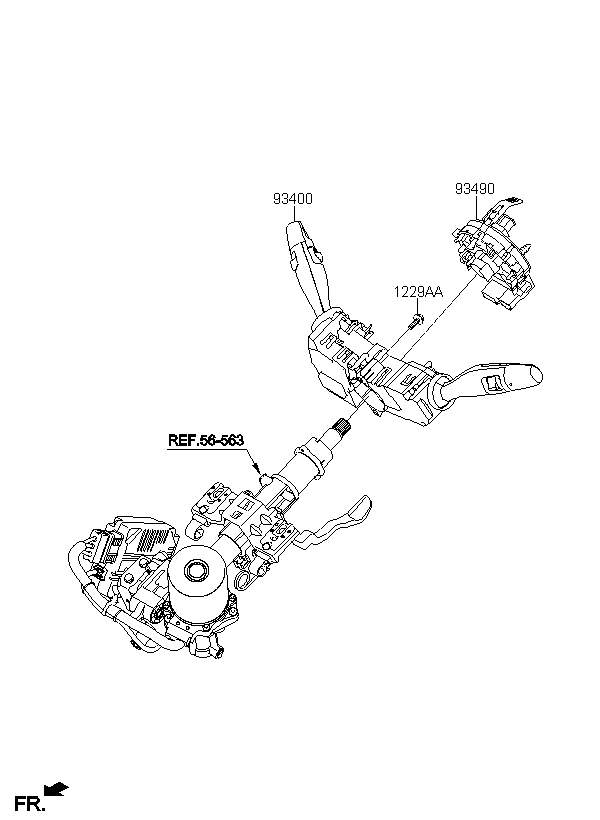 93400

93490

1229AA

REF.56-563

FR.