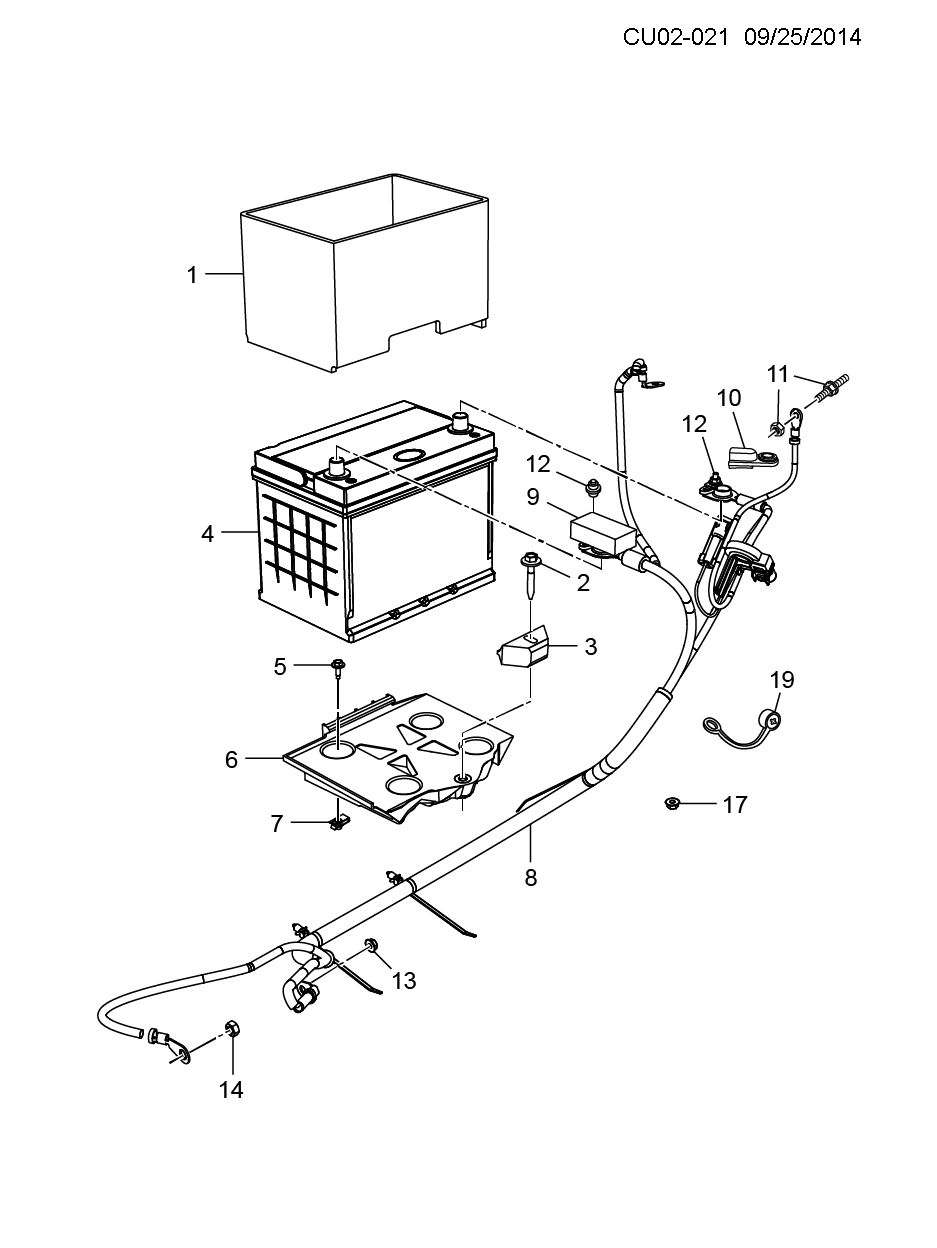 CU02-021 09/25/2014

1
11
10
12
12
9
4
2
3
5
19
6
17
7
8
13
14