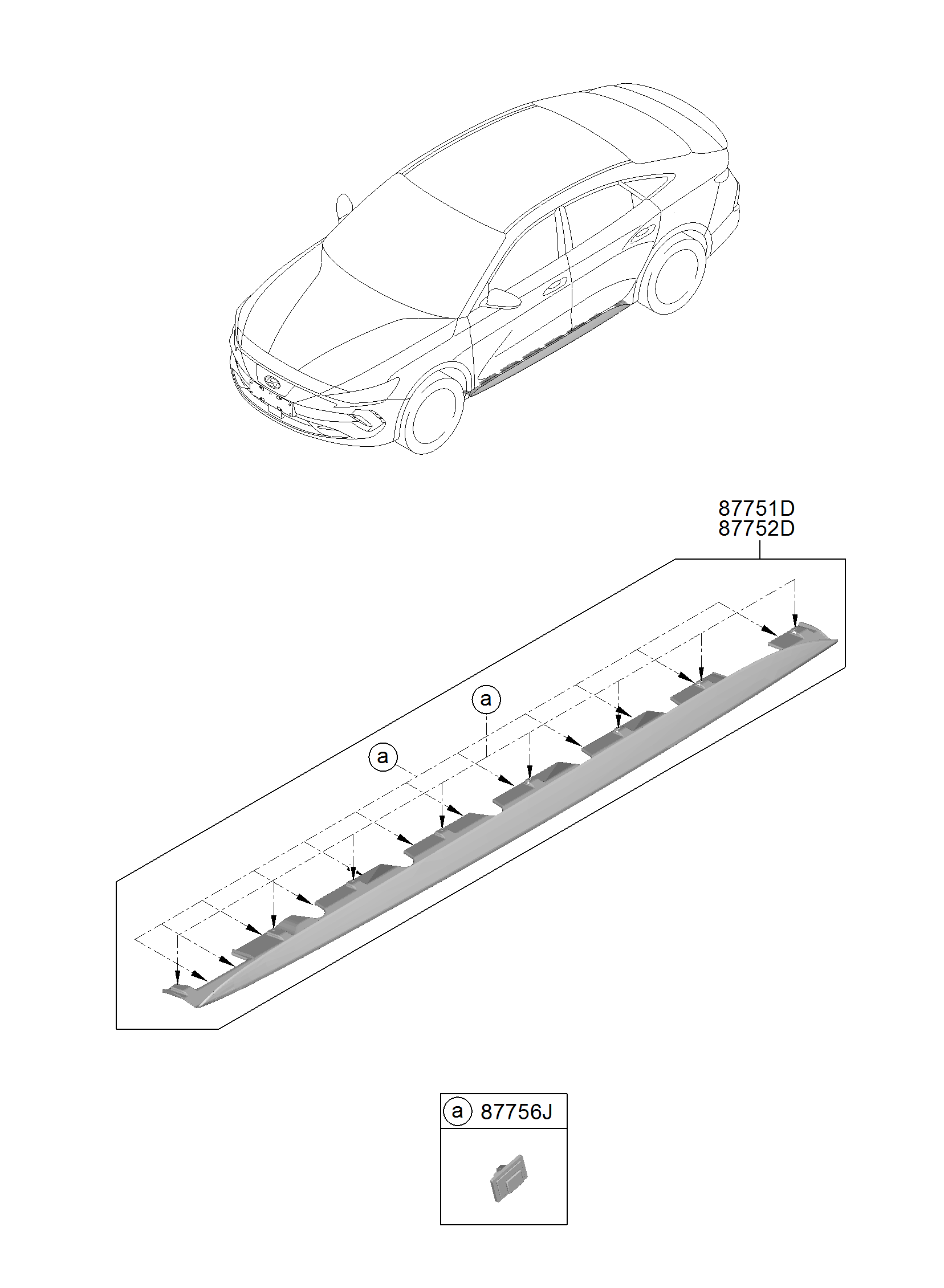 87751D
87752D

a

a

a 87756J