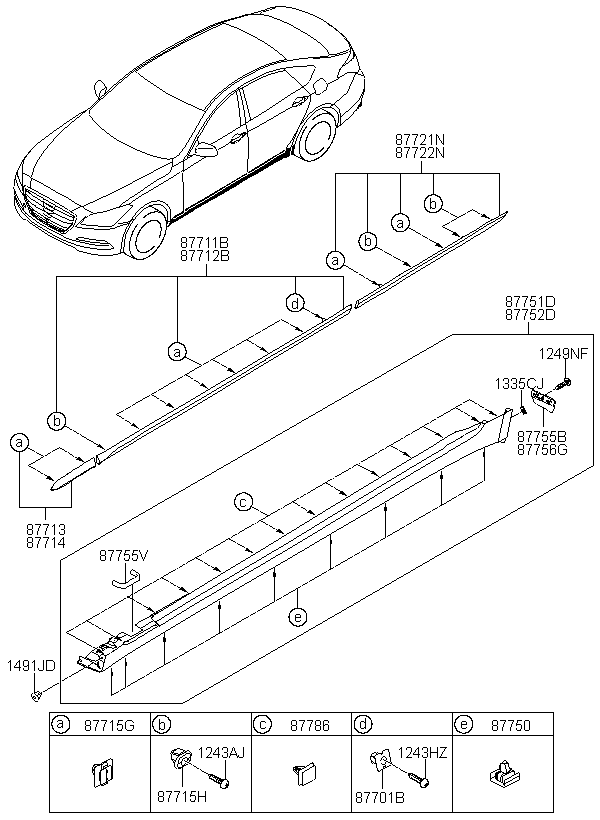 87721N
87722N

b
a
b
a

87711B
87712B

d
a
b
a

87713
87714

87751D
87752D

1249NF
1335CJ
87755B
87756G

c
87755V
e
1491JD

| a 87715G | b | c 87786 | d | e 87750 |
|---|---|---|---|---|
| | 1243AJ 87715H | | 1243HZ 87701B | |