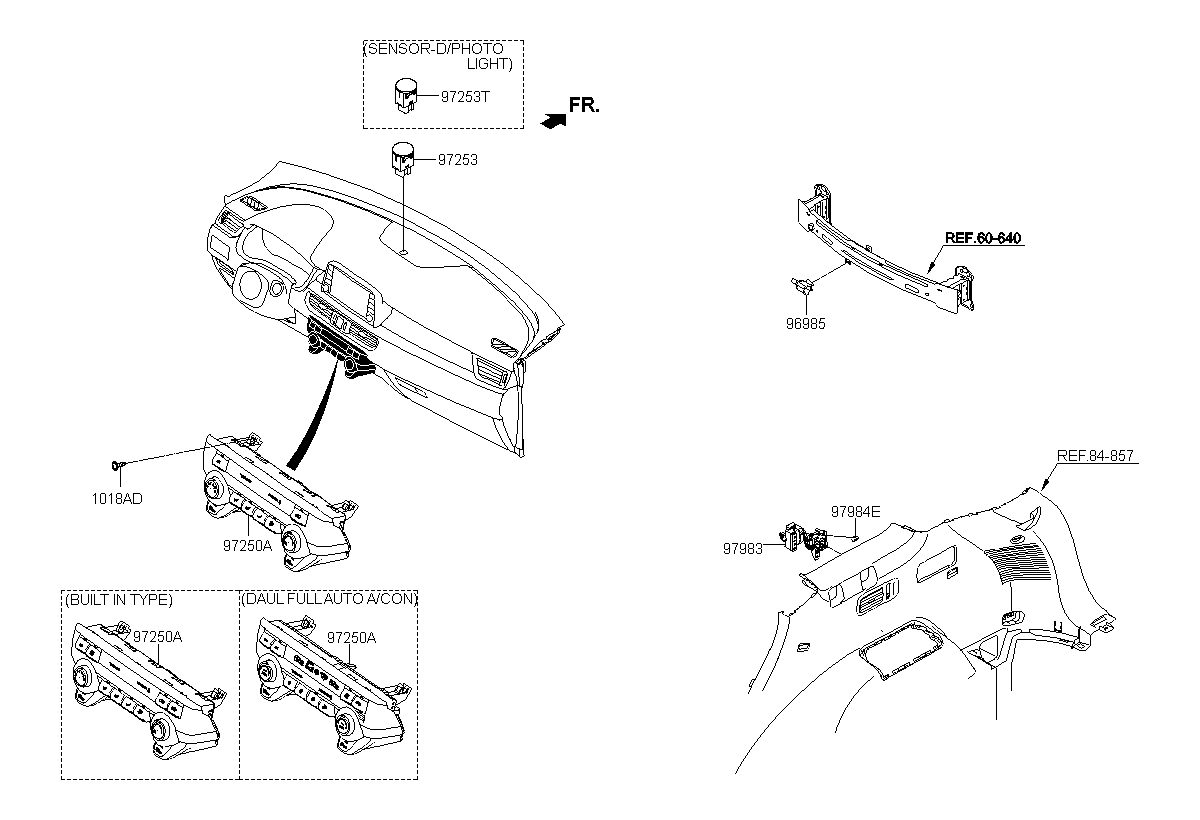 (SENSOR-D/PHOTO LIGHT)
97253T
FR.
97253
REF.60-640
96985
1018AD
97250A
REF.84-857
97984E
97983
(BUILT IN TYPE)
97250A
(DAUL FULL AUTO A/CON)
97250A