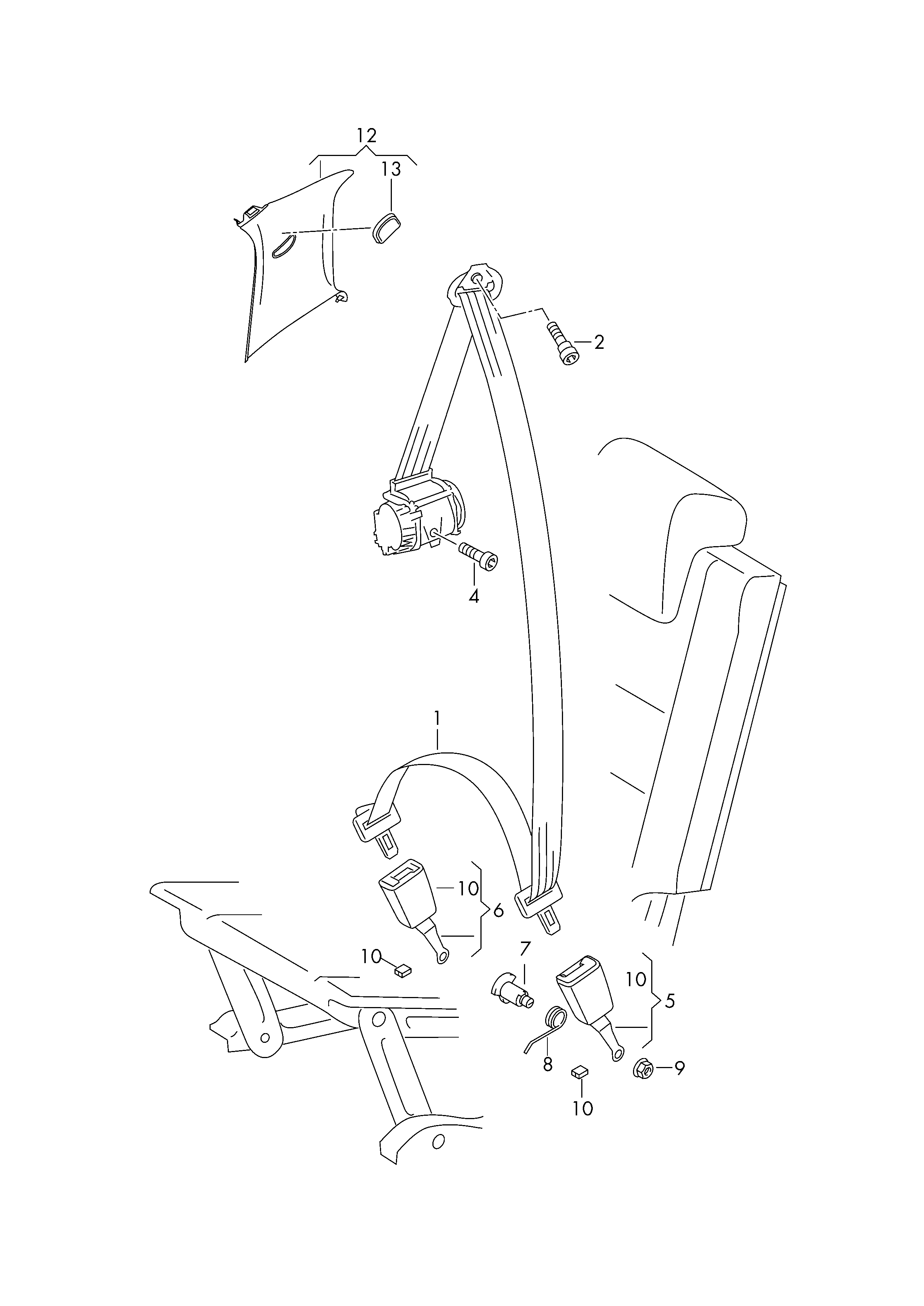 12
13
2
4
1
10
6
10
7
10
5
8
9
10