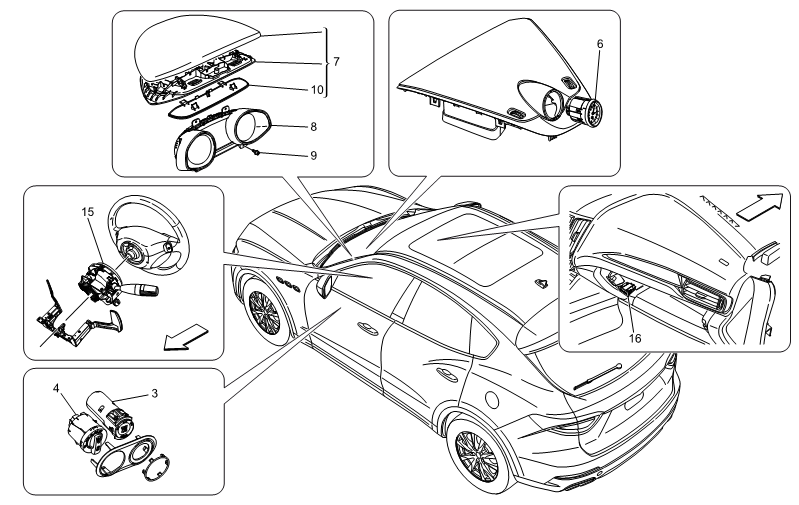 7
10
8
9
6
15
16
4
3