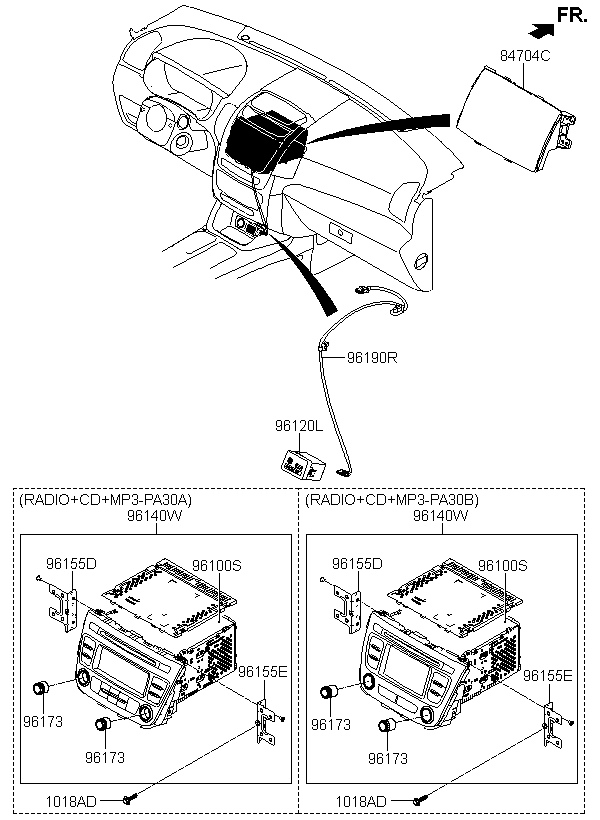 FR.

84704C

96190R

96120L

(RADIO+CD+MP3-PA30A)
96140W

96155D

96100S

96155E

96173

96173

1018AD

(RADIO+CD+MP3-PA30B)
96140W

96155D

96100S

96155E

96173

96173

1018AD