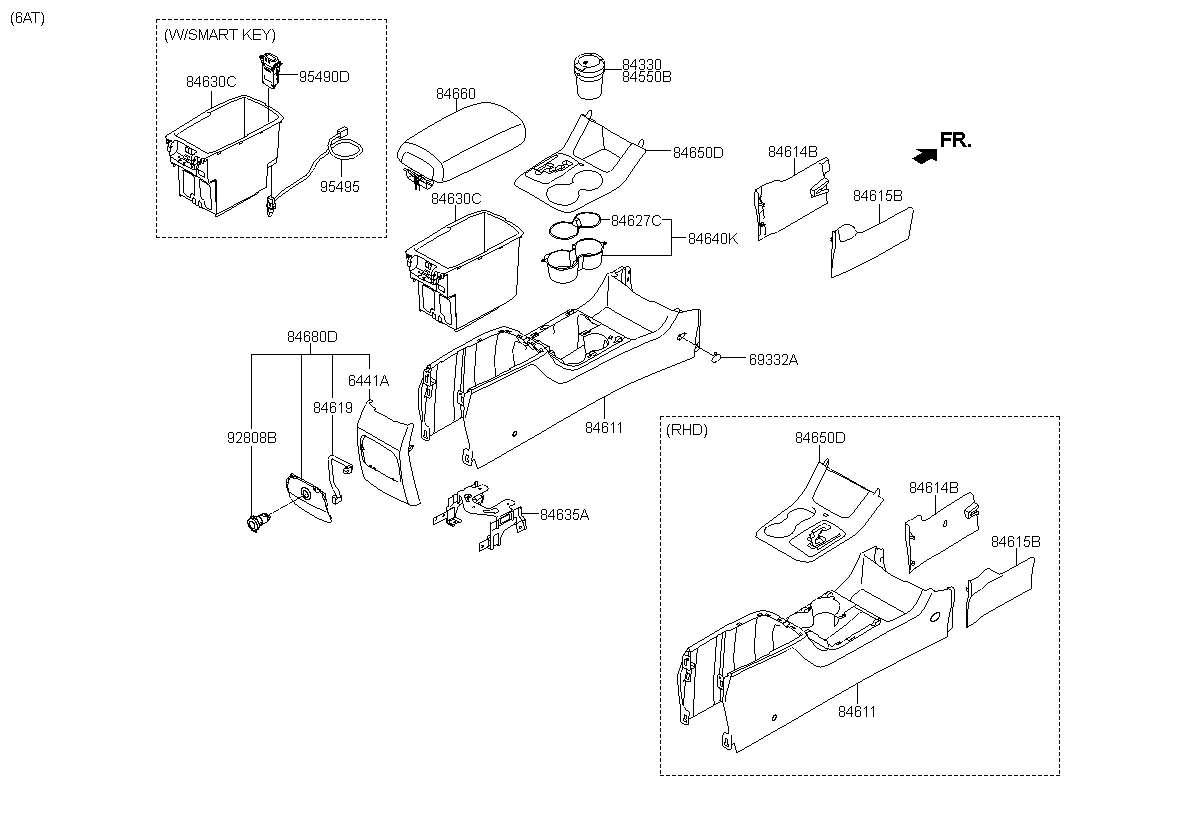 (6AT)

(W/SMART KEY)

84630C

95490D

95495

84660

84330
84550B

84650D

84614B

FR.

84615B

84630C

84627C

84640K

84680D

6441A

84619

92808B

69332A

84611

84635A

(RHD)

84650D

84614B

84615B

84611