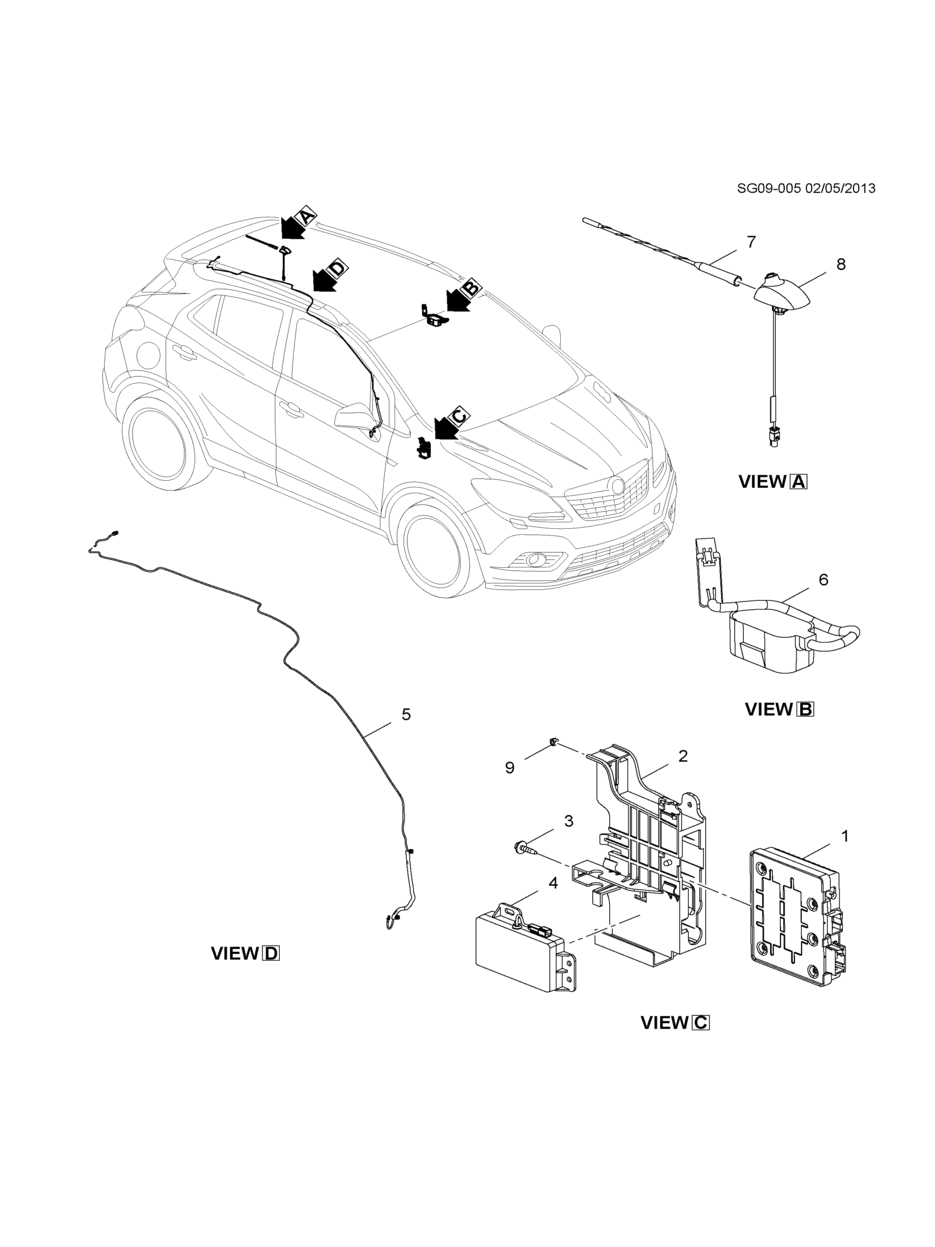 SG09-005 02/05/2013

A

D

B

C

7

8

VIEW A

6

VIEW B

5

9

2

3

1

4

VIEW D

VIEW C