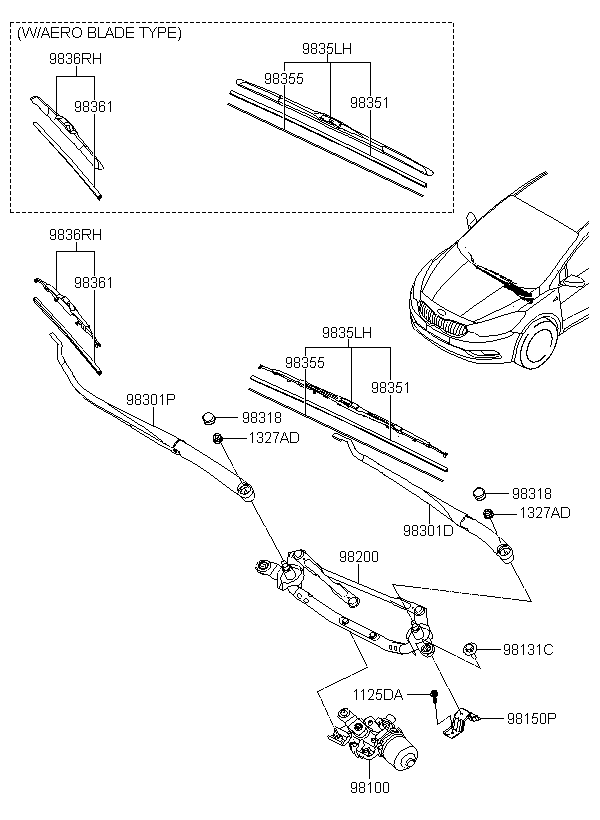 (W/AERO BLADE TYPE)

9836RH
98361

9835LH
98355
98351

9836RH
98361

9835LH
98355
98351

98301P
98318
1327AD

98318
1327AD
98301D

98200

98131C

1125DA
98150P

98100