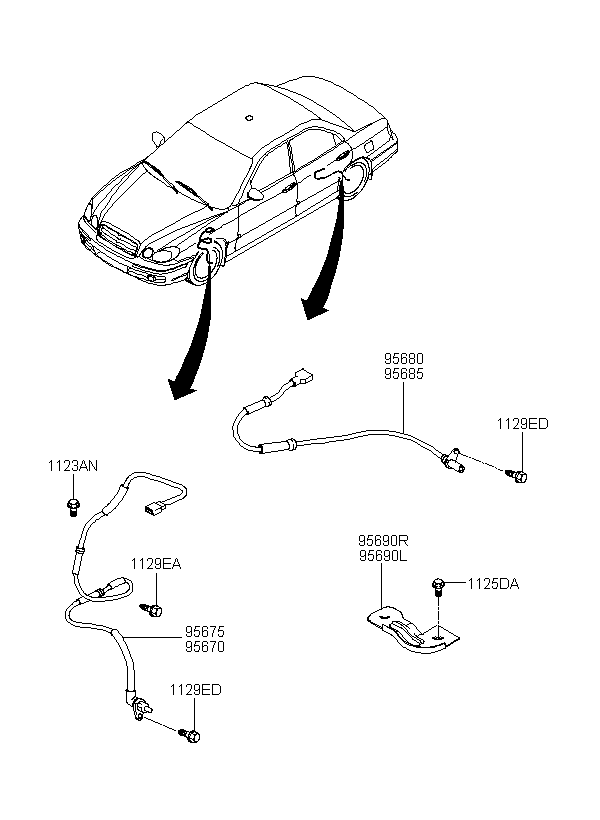 95680
95685

1129ED

1123AN

1129EA

95690R
95690L

1125DA

95675
95670

1129ED