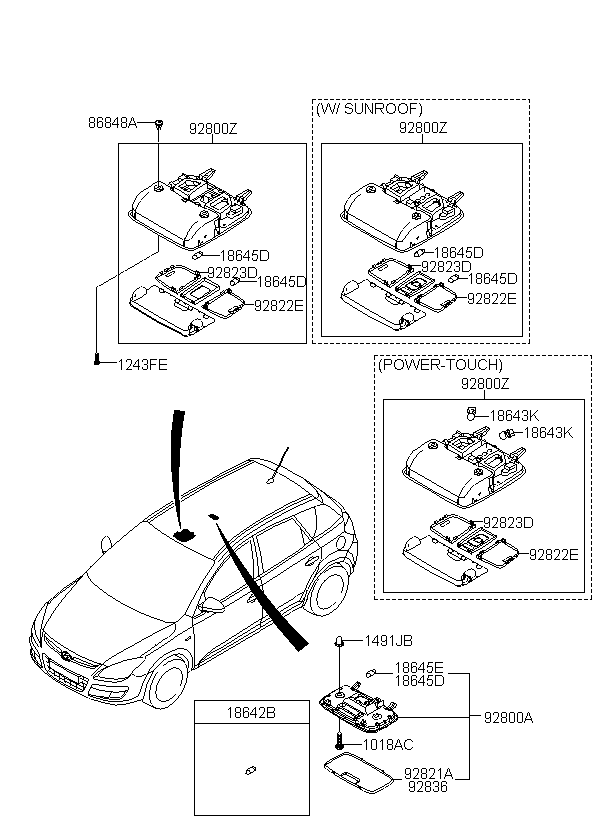 86848A
92800Z
18645D
92823D
18645D
92822E
1243FE

(W/ SUNROOF)
92800Z
18645D
92823D
18645D
92822E

(POWER-TOUCH)
92800Z
18643K
18643K
92823D
92822E

1491JB
18645E
18645D
92800A
1018AC
92821A
92836

18642B