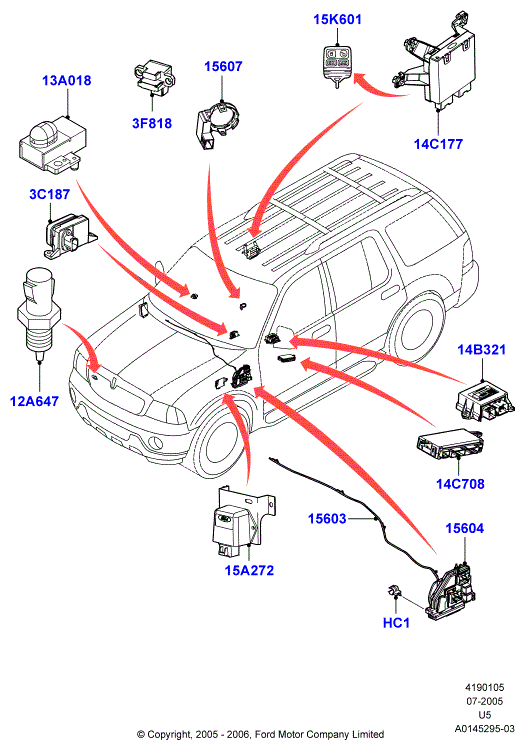 15K601

13A018

15607

3F818

14C177

3C187

12A647

14B321

14C708

15603

15604

15A272

HC1

4190105
07-2005
U5
A0145295-03

© Copyright, 2005 - 2006, Ford Motor Company Limited