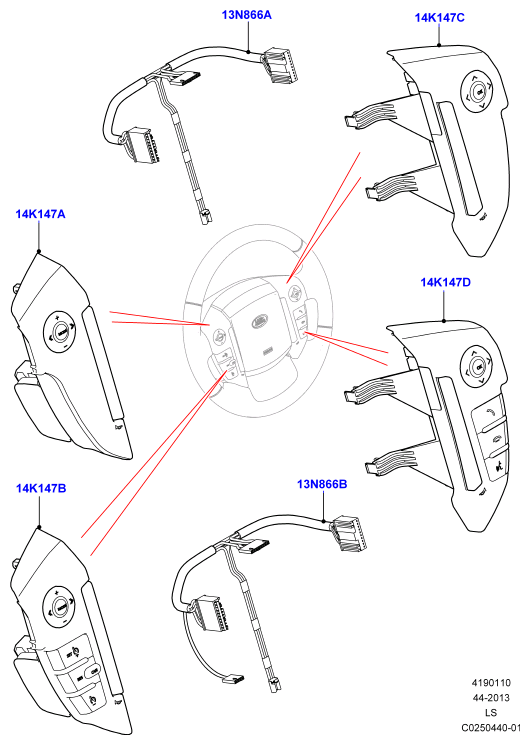 13N866A

14K147C

14K147A

14K147D

14K147B

13N866B

4190110
44-2013
LS
C0250440-01