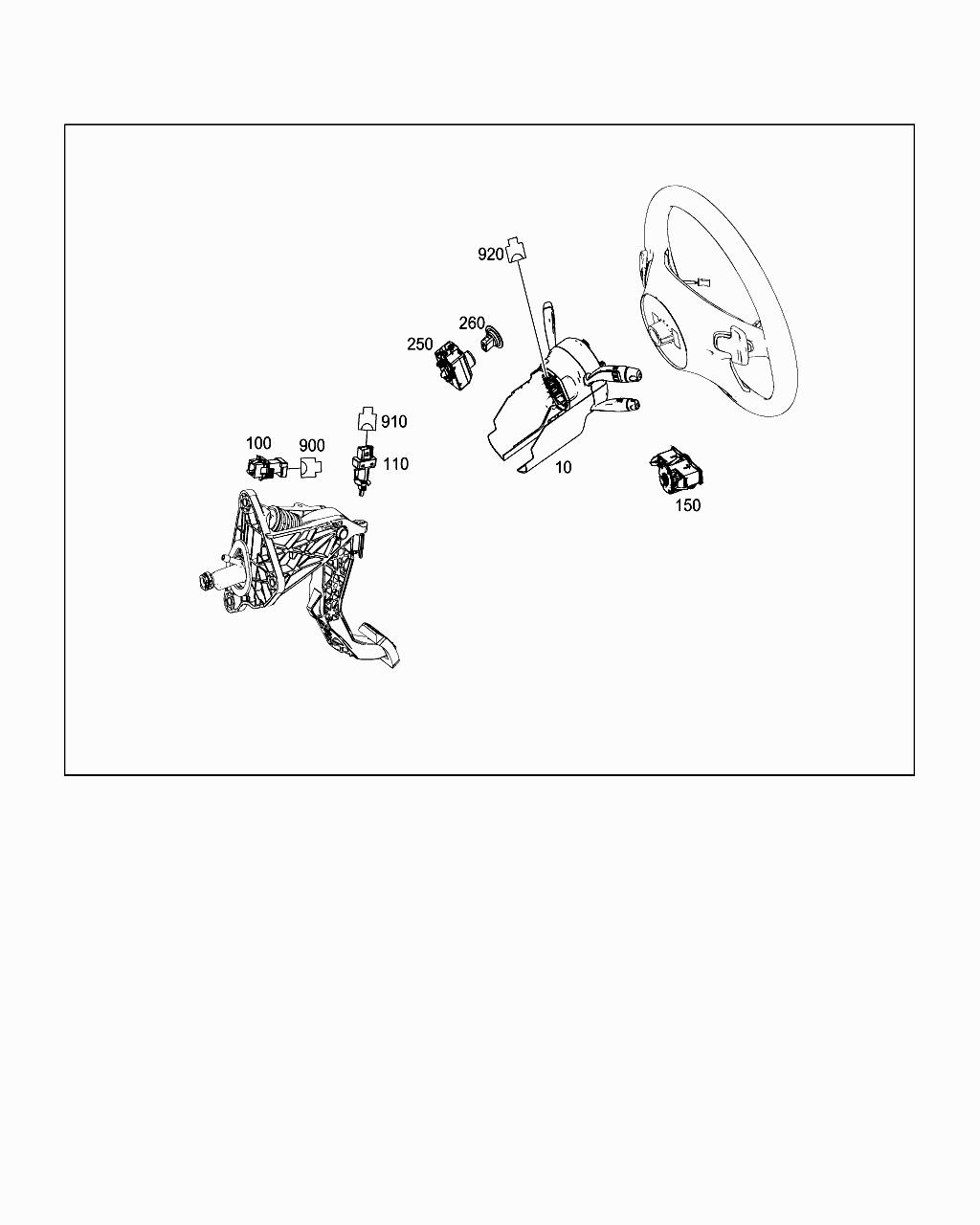 920
260
250
910
100
900
110
10
150