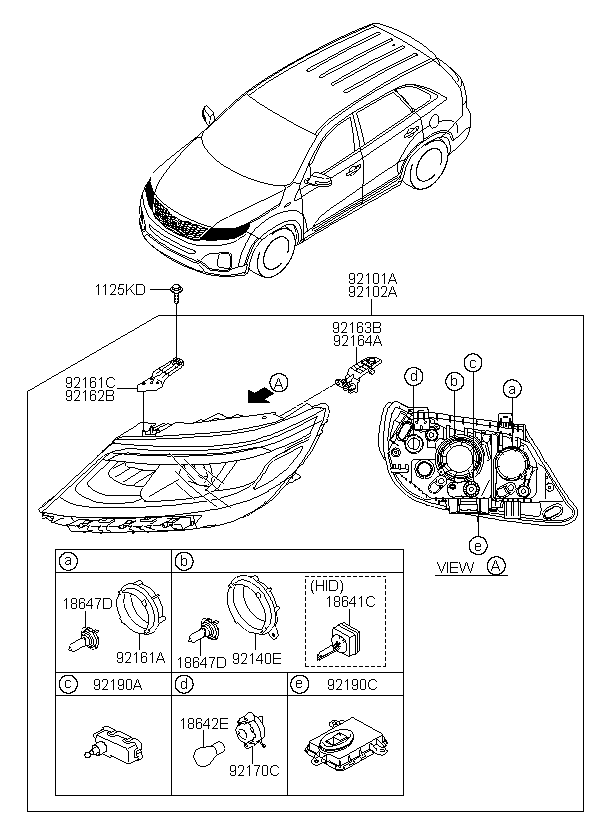 1125KD

92101A
92102A

92163B
92164A

92161C
92162B

A

d
b
c
a

e

VIEW A

a
18647D
92161A

b
18647D
92140E

(HID)
18641C

c 92190A

d
18642E
92170C

e 92190C