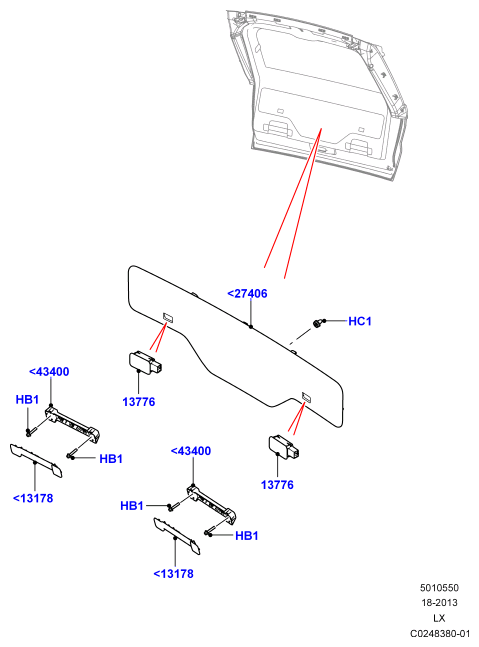 <27406

HC1

<43400

HB1

13776

HB1

<13178

<43400

13776

HB1

HB1

<13178

5010550
18-2013
LX
C0248380-01