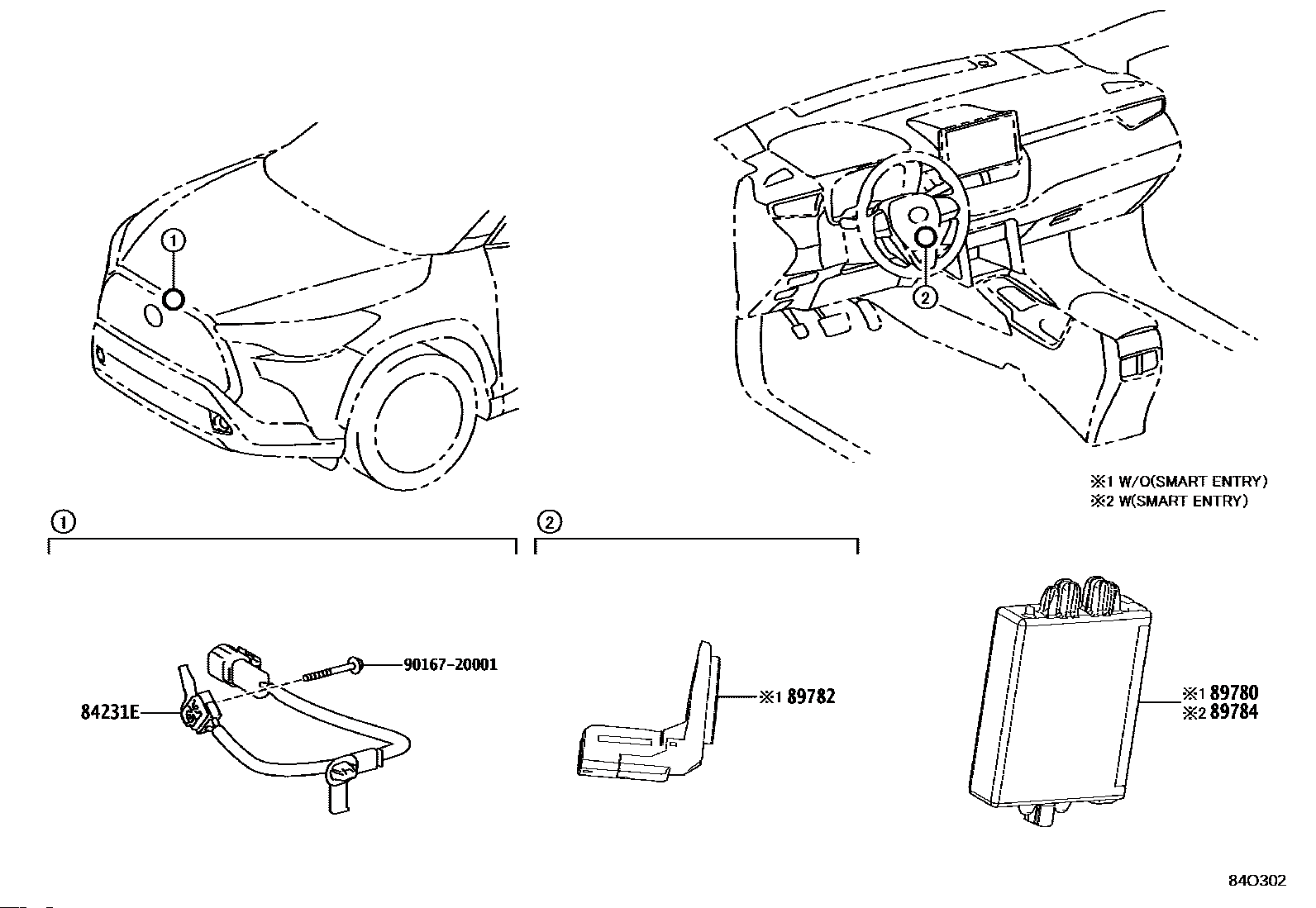 ①

②

※1 W/O(SMART ENTRY)
※2 W(SMART ENTRY)

①

②

90167-20001

84231E

※1 89782

※1 89780
※2 89784

84O302