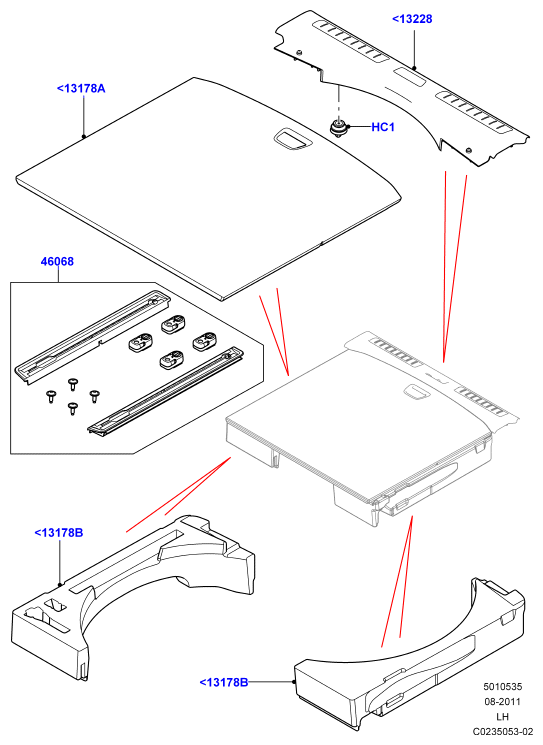 <13228

<13178A

HC1

46068

<13178B

<13178B

5010535
08-2011
LH
C0235053-02