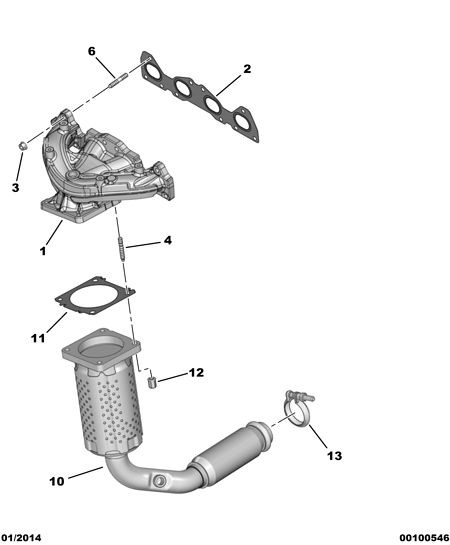 6

2

3

1

4

11

12

13

10

01/2014

00100546