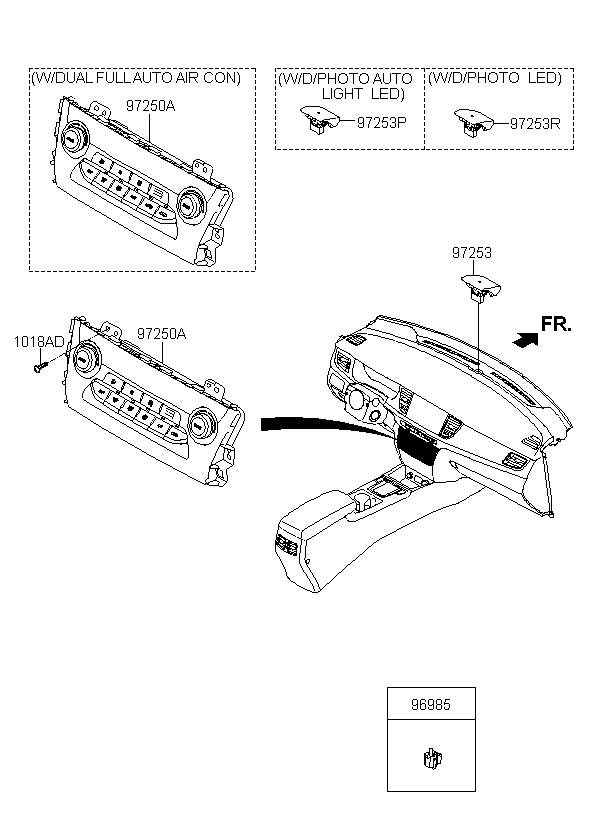 (W/DUAL FULL AUTO AIR CON)
97250A

(W/D/PHOTO AUTO LIGHT LED)
97253P

(W/D/PHOTO LED)
97253R

97253

FR.

1018AD
97250A

96985