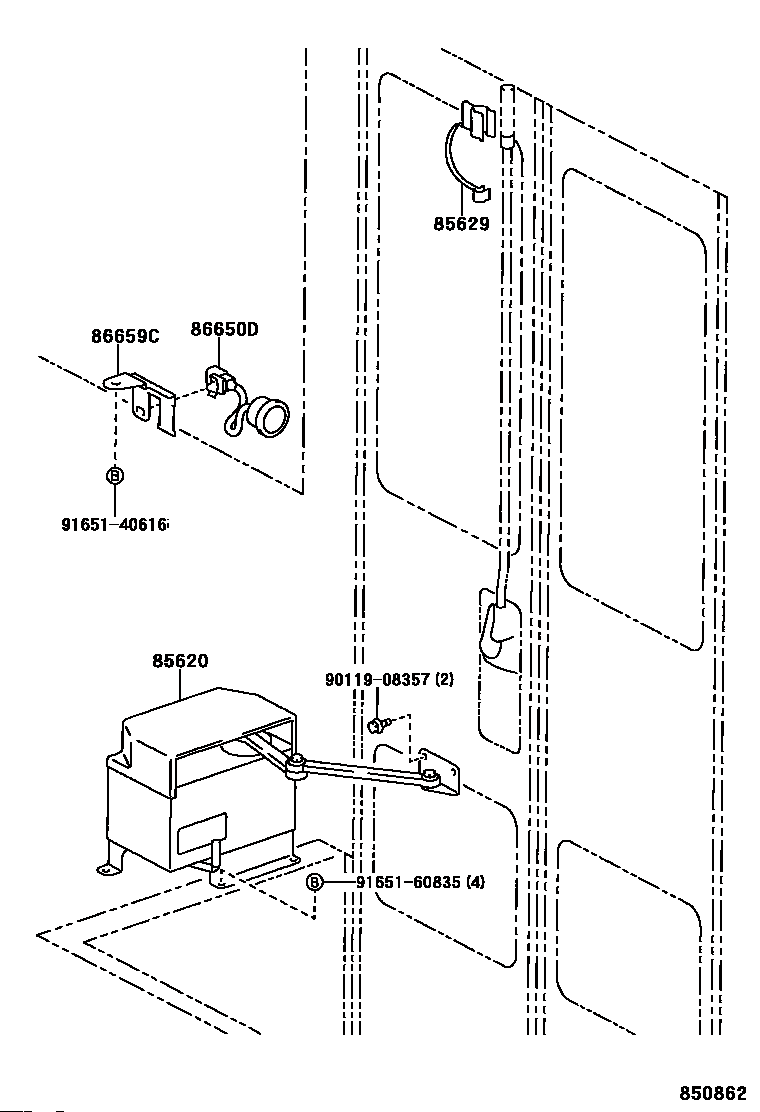 85629

86659C

86650D

B

91651-40616

85620

90119-08357 (2)

B

91651-60835 (4)

850862