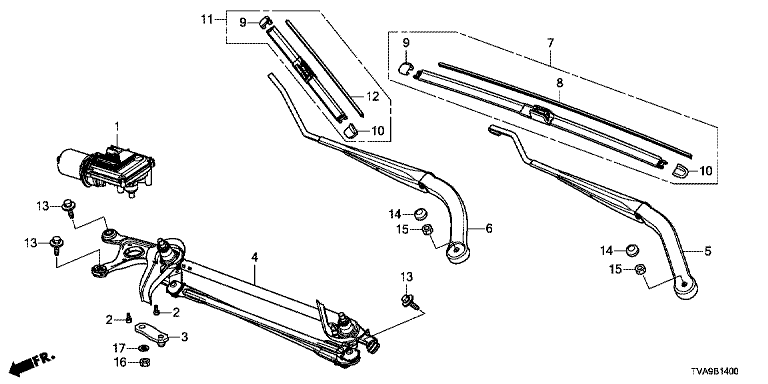 11
9
12
10
9
7
8
10
1
13
13
14
15
6
14
15
5
4
13
2
2
3
17
16
FR.
TVA9B1400