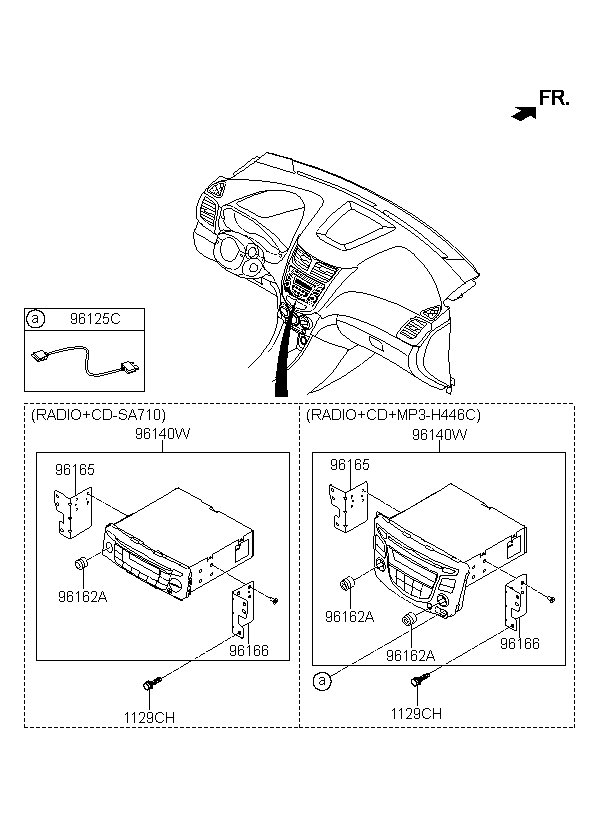 FR.

a 96125C

(RADIO+CD-SA710)
96140W
96165
96162A
96166
1129CH

(RADIO+CD+MP3-H446C)
96140W
96165
96162A
96162A
96166
a
1129CH