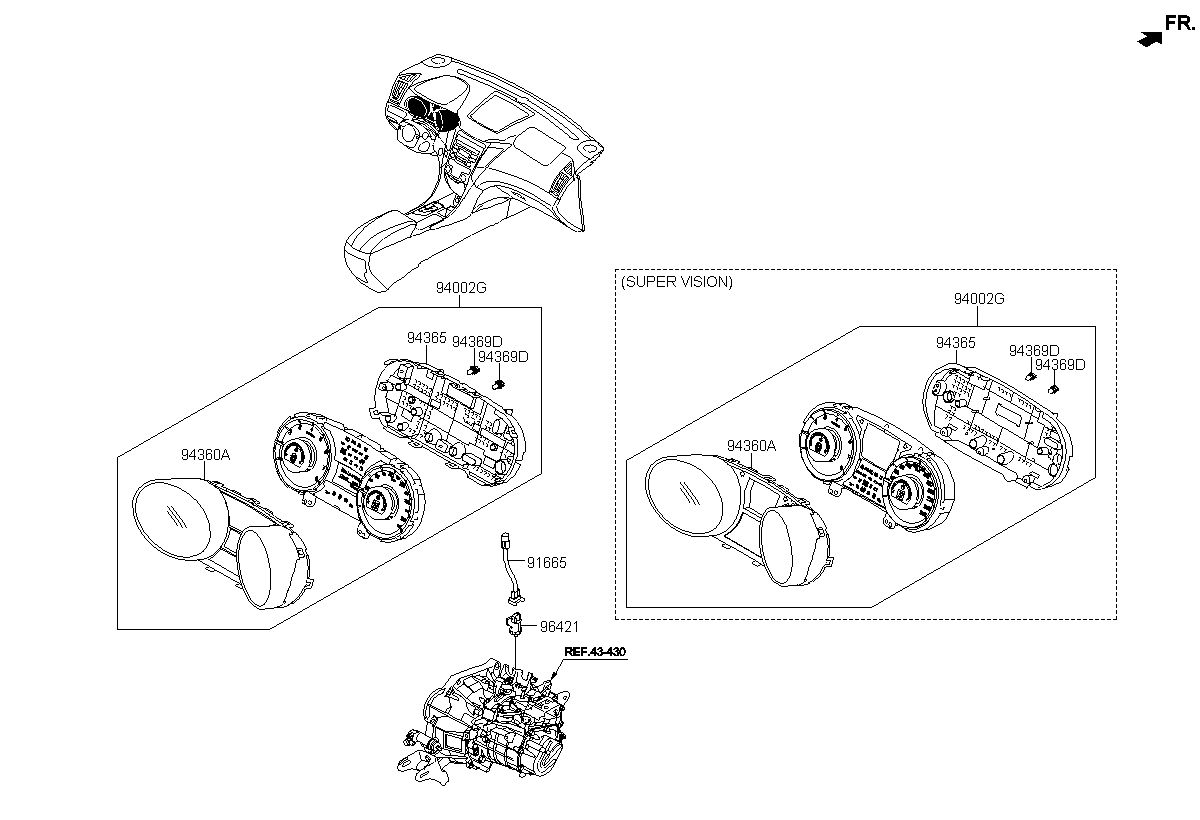 FR.

94002G
94365
94369D
94369D
94360A
91665
96421
REF.43-430

(SUPER VISION)
94002G
94365
94369D
94369D
94360A