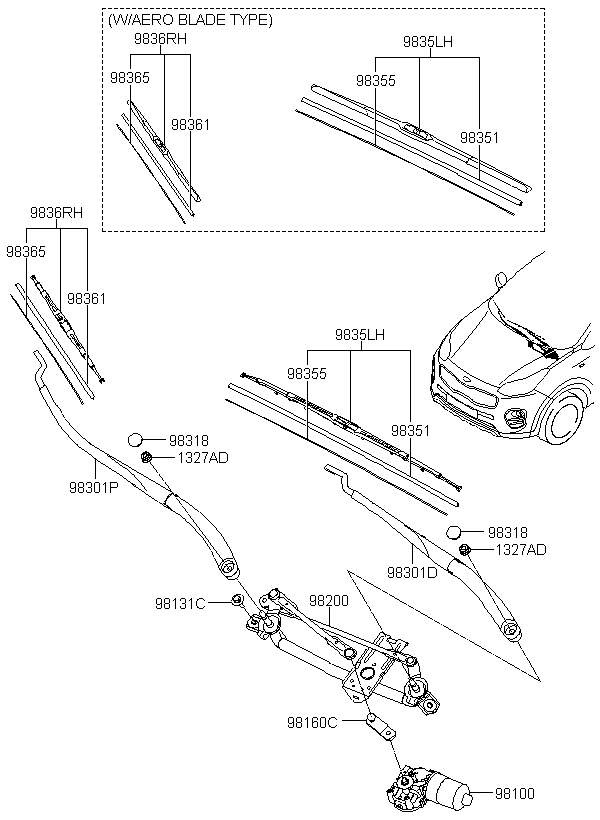 (W/AERO BLADE TYPE)
9836RH
98365
98361
9835LH
98355
98351
9836RH
98365
98361
9835LH
98355
98351
98318
1327AD
98301P
98318
1327AD
98301D
98131C
98200
98160C
98100