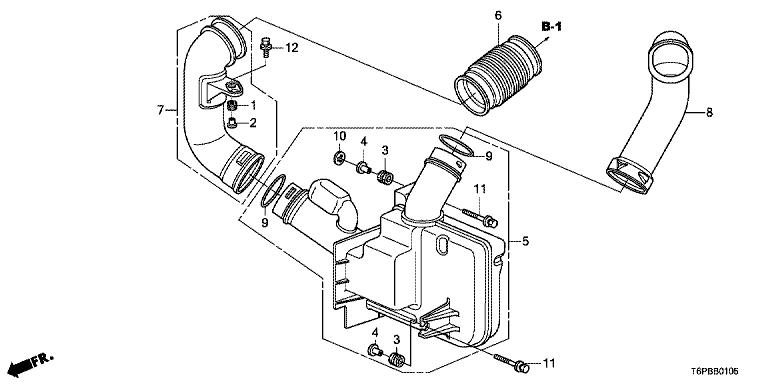 6
B-1
12
7
1
2
8
10
4
3
9
11
9
5
4
3
11
FR.
T6PBB0106