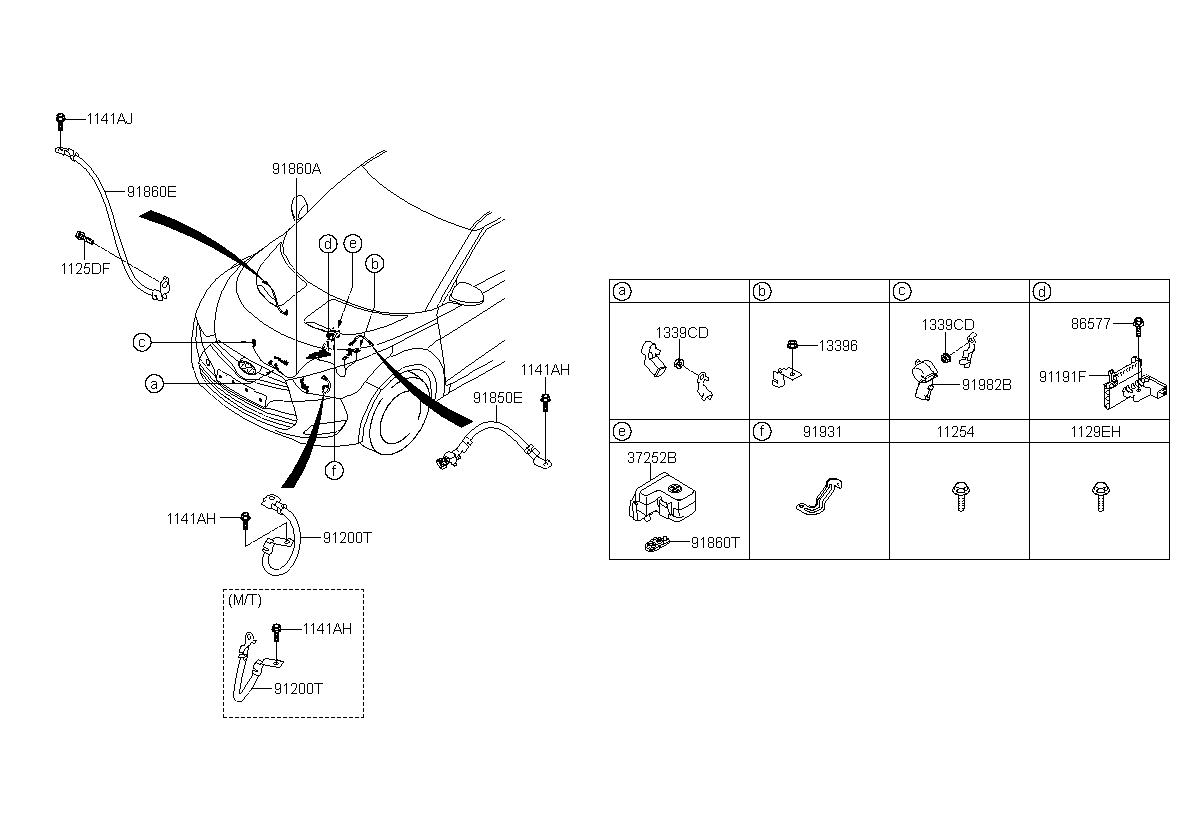 1141AJ
91860E
1125DF
91860A
d
e
b
c
a
f
1141AH
91850E
1141AH
91200T
(M/T)
1141AH
91200T

| a | b | c | d |
|---|---|---|---|
| 1339CD | 13396 | 1339CD 91982B | 86577 91191F |
| e | f 91931 | 11254 | 1129EH |
| 37252B 91860T | | | |