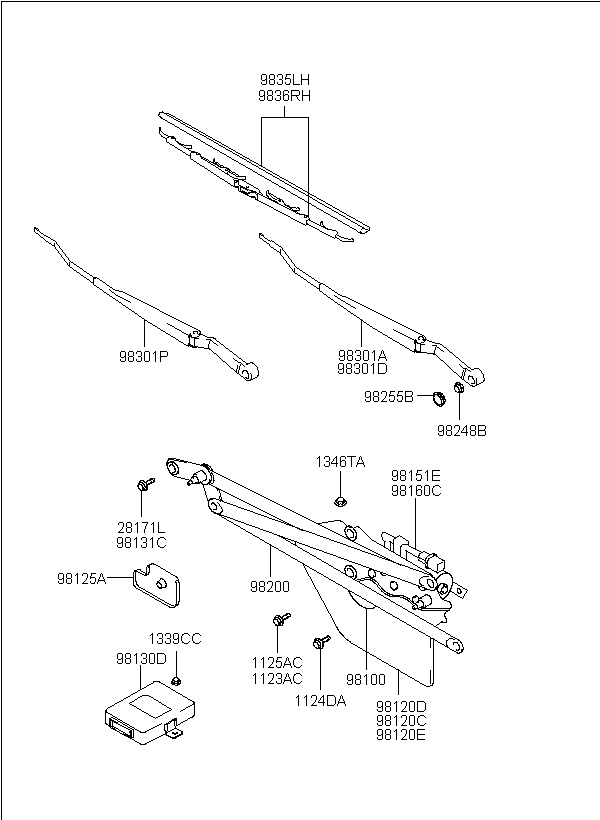 9835LH
9836RH

98301P

98301A
98301D

98255B

98248B

1346TA

98151E
98160C

28171L
98131C

98125A

98200

1339CC
98130D

1125AC
1123AC

1124DA

98100

98120D
98120C
98120E