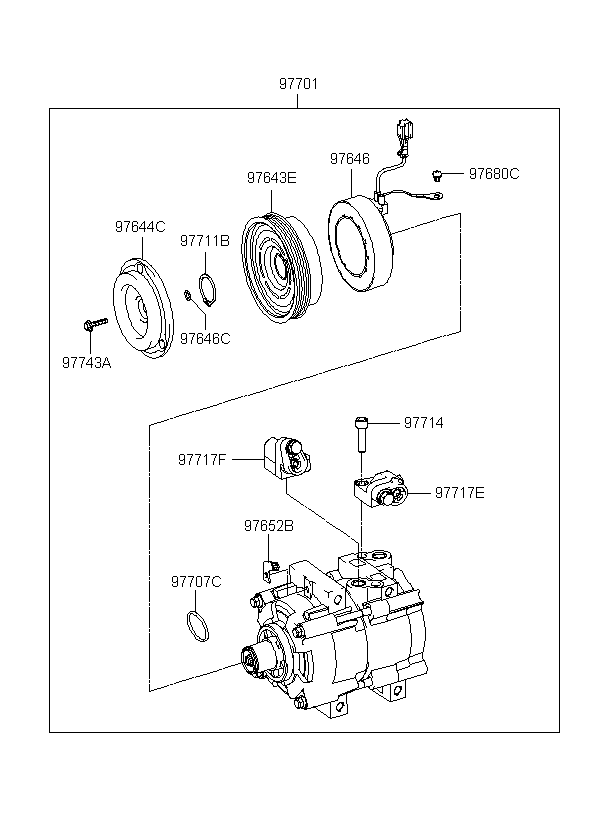 97701

97646

97680C

97643E

97644C

97711B

97646C

97743A

97714

97717F

97717E

97652B

97707C