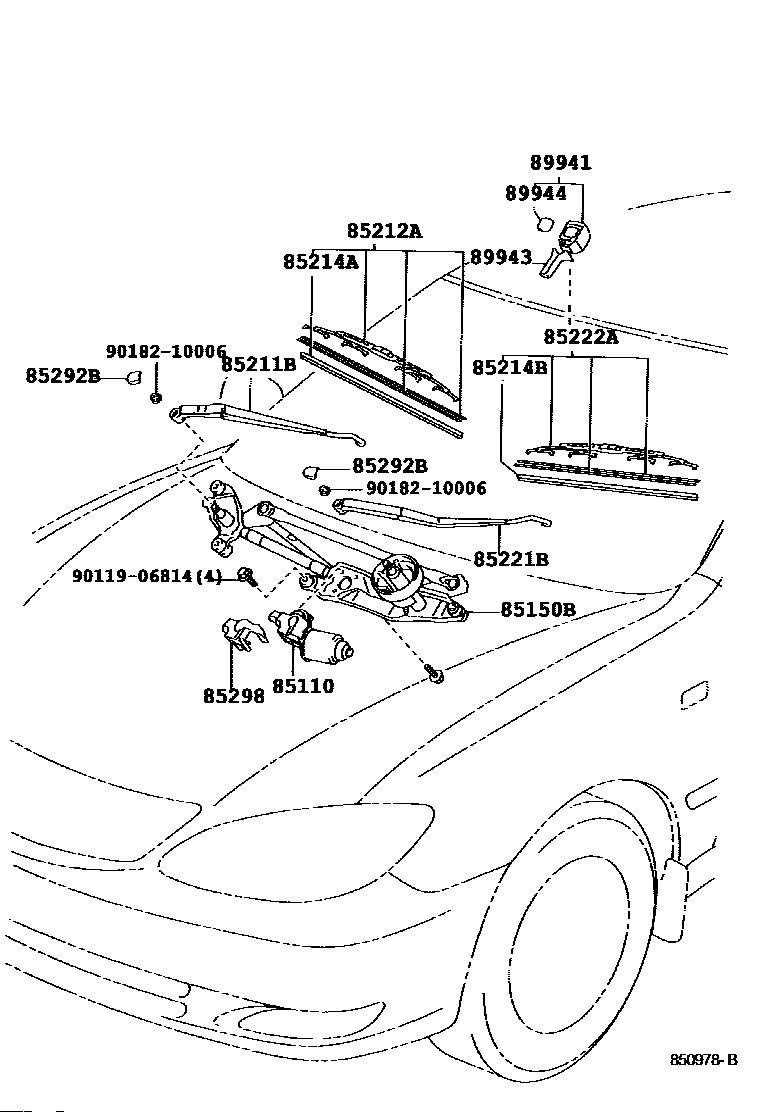 89941
89944
85212A
85214A
89943
85222A
90182-10006
85292B
85211B
85214B
85292B
90182-10006
85221B
90119-06814(4)
85150B
85298
85110
850978-B