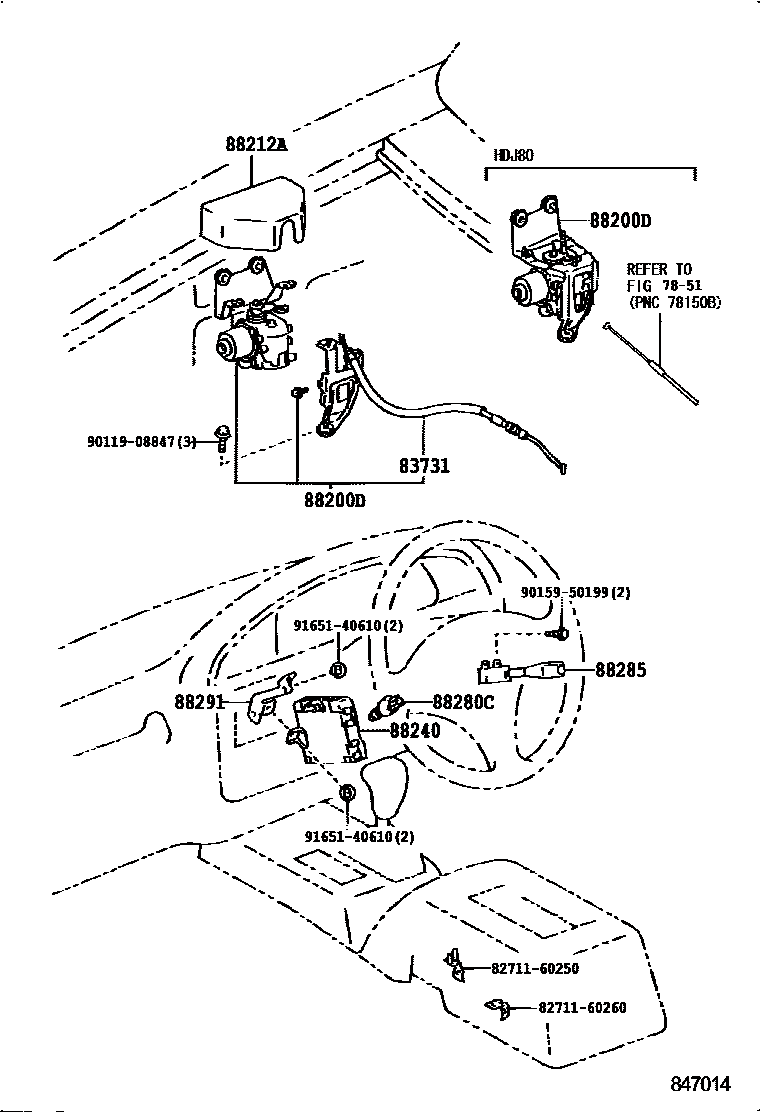 88212A

HDJ80

88200D

REFER TO
FIG 78-51
(PNC 78150B)

90119-08847(3)

83731

88200D

90159-50199(2)

91651-40610(2)

88285

88291

88280C

88240

91651-40610(2)

82711-60250

82711-60260

847014